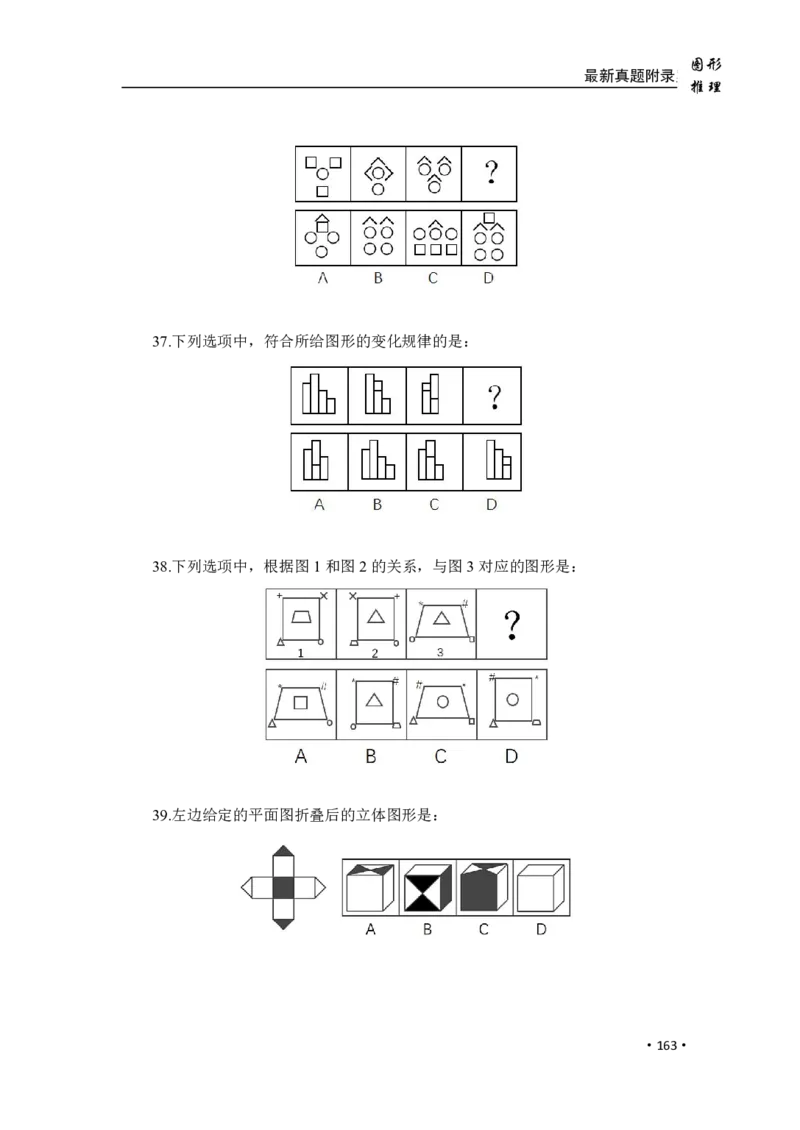 最新真题附录 图形推理

?

A B C D

37.下列选项中，符合所给图形的变化规律的是：

?

A B C D

38.下列选项中，根据图 1 和图 2 的关系，与图 3 对应的图形是：

1 2 3

?

A B C D

39.左边给定的平面图折叠后的立体图形是：

A B C D

• 163 •