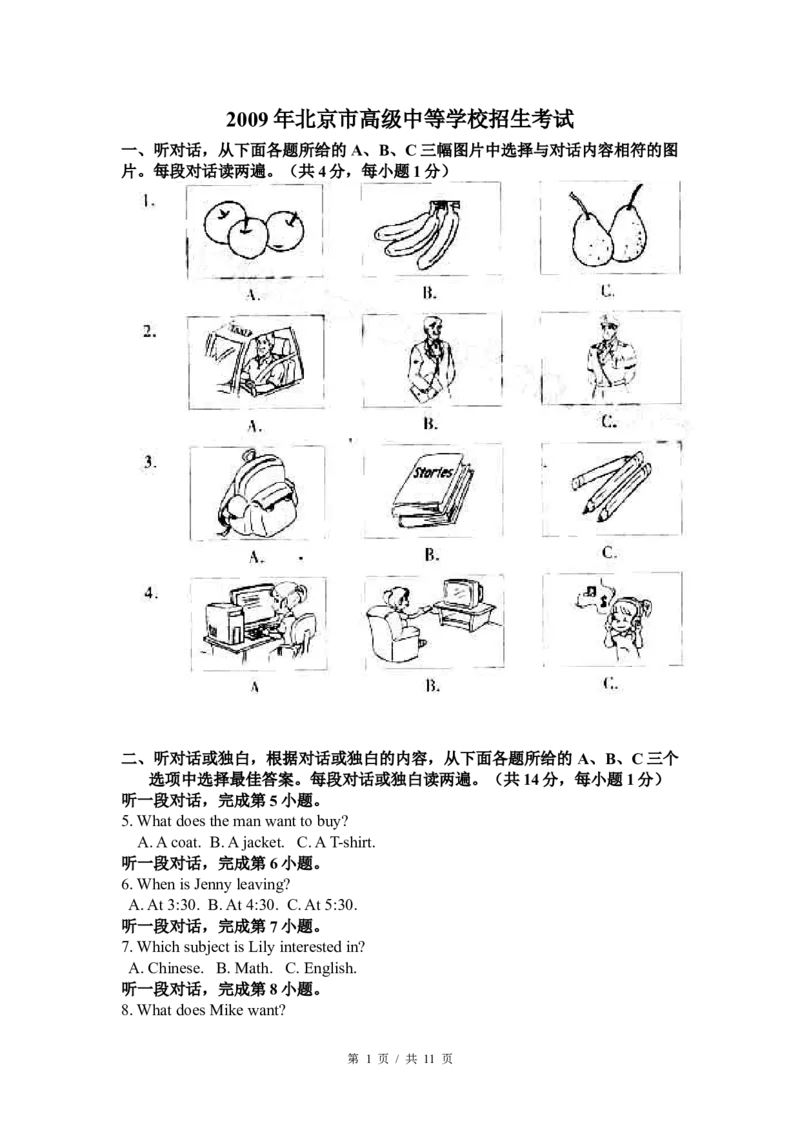 2009年北京市高级中等学校招生考试

一、听对话，从下面各题所给的 A、B、C 三幅图片中选择与对话内容相符的图片。每段对话读两遍。（共 4 分，每小题 1 分）

1.

A.

B.

C.

2.

TAXI

A.

B.

C.

3.

Stories

A.

B.

C.

4.

A

B.

C.

二、听对话或独白，根据对话或独白的内容，从下面各题所给的 A、B、C 三个选项中选择最佳答案。每段对话或独白读两遍。（共 14 分，每小题 1 分）

听一段对话，完成第 5 小题。

5. What does the man want to buy?

A. A coat. B. A jacket. C. A T-shirt.

听一段对话，完成第 6 小题。

6. When is Jenny leaving?

A. At 3:30. B. At 4:30. C. At 5:30.

听一段对话，完成第 7 小题。

7. Which subject is Lily interested in?

A. Chinese. B. Math. C. English.

听一段对话，完成第 8 小题。

8. What does Mike want?

第 1 页 / 共 11 页