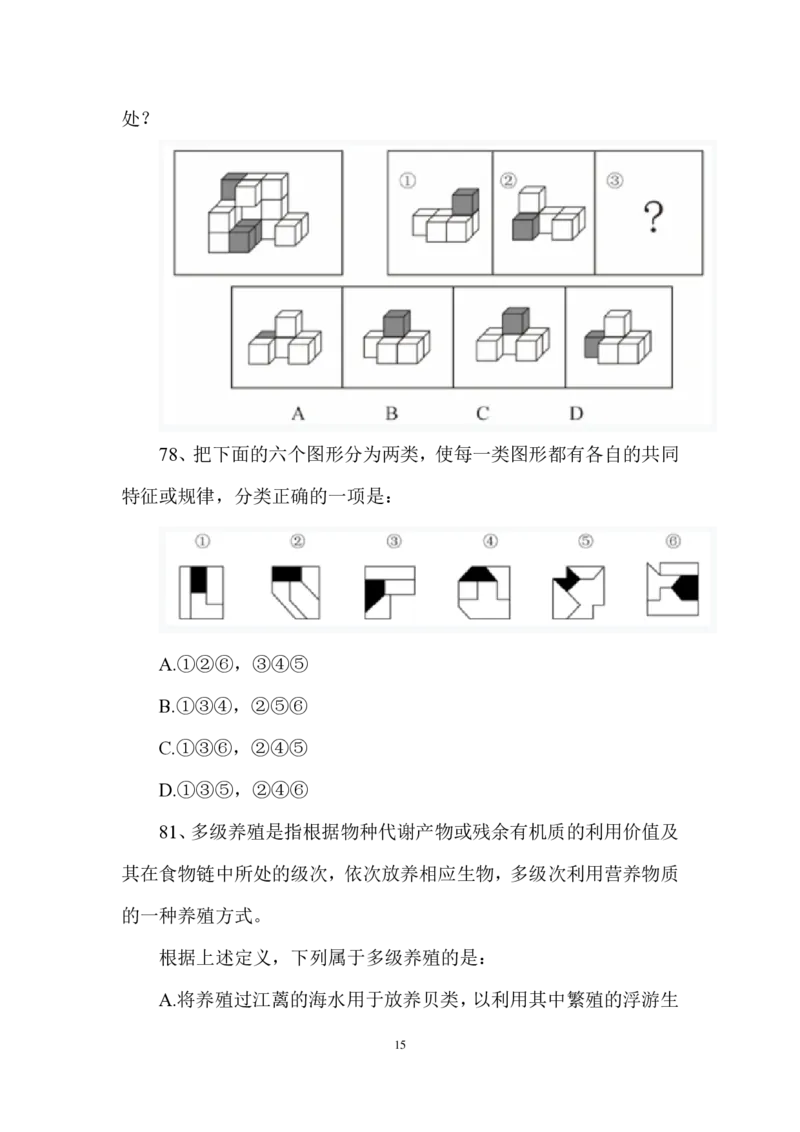 处？

①

②

③

?

A B C D

78、把下面的六个图形分为两类，使每一类图形都有各自的共同特征或规律，分类正确的一项是：

① ② ③ ④ ⑤ ⑥

A.①②⑥，③④⑤

B.①③④，②⑤⑥

C.①③⑥，②④⑤

D.①③⑤，②④⑥

81、多级养殖是指根据物种代谢产物或残余有机质的利用价值及其在食物链中所处的级次，依次放养相应生物，多级次利用营养物质的一种养殖方式。

根据上述定义，下列属于多级养殖的是：

A.将养殖过江蓠的海水用于放养贝类，以利用其中繁殖的浮游生

15