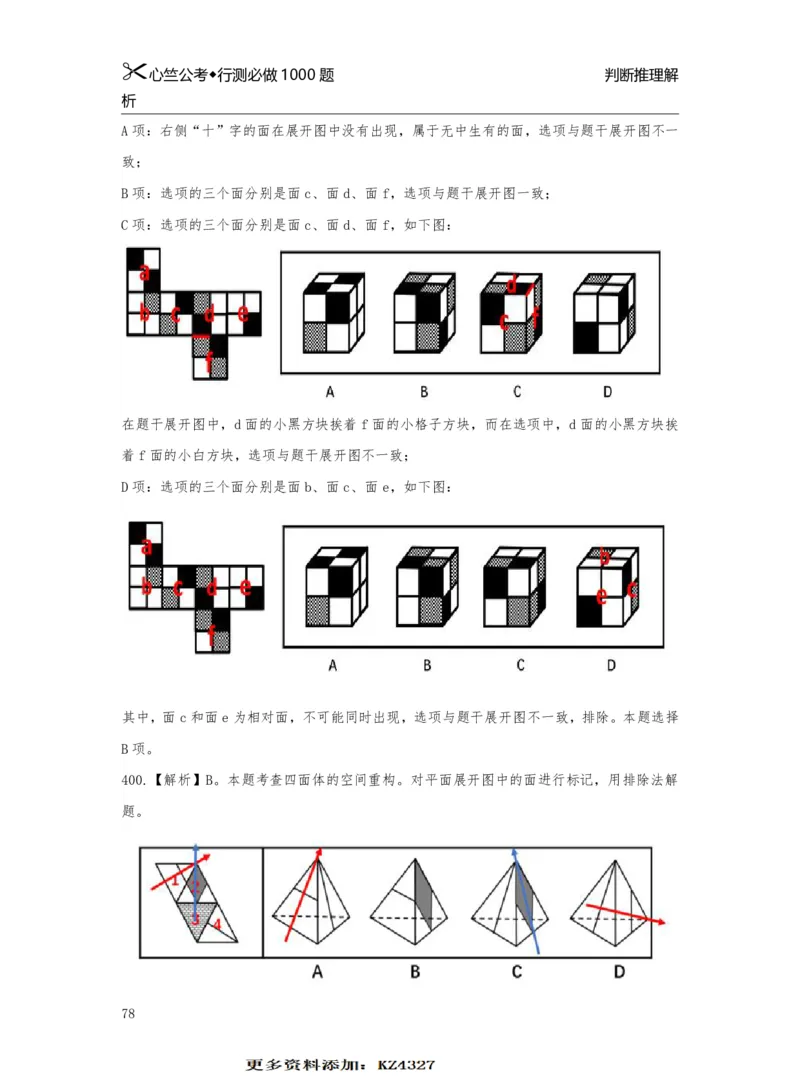 心竺公考◆行测必做1000题 判断推理解析

A项：右侧“十”字的面在展开图中没有出现，属于无中生有的面，选项与题干展开图不一致；

B项：选项的三个面分别是面c、面d、面f，选项与题干展开图一致；

C项：选项的三个面分别是面c、面d、面f，如下图：

a
b c d e
f

d
c f

A B C D

在题干展开图中，d面的小黑方块挨着f面的小格子方块，而在选项中，d面的小黑方块挨着f面的小白方块，选项与题干展开图不一致；

D项：选项的三个面分别是面b、面c、面e，如下图：

a
b c d e
f

b
e c

A B C D

其中，面c和面e为相对面，不可能同时出现，选项与题干展开图不一致，排除。本题选择B项。

400.【解析】B。本题考查四面体的空间重构。对平面展开图中的面进行标记，用排除法解题。

1 2
3
4

A B C D

78

更多资料添加：KZ4327