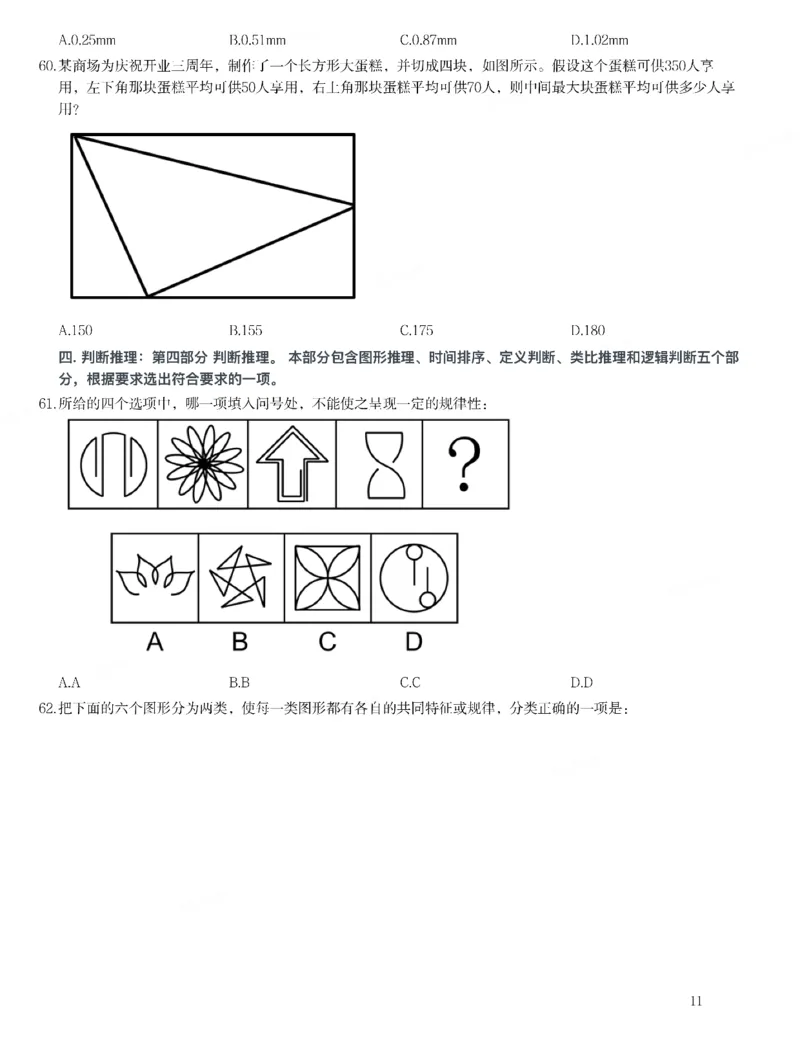 A.0.25mm B.0.51mm C.0.87mm D.1.02mm

60.某商场为庆祝开业三周年，制作了一个长方形大蛋糕，并切成四块，如图所示。假设这个蛋糕可供350人享用，左下角那块蛋糕平均可供50人享用，右上角那块蛋糕平均可供70人，则中间最大块蛋糕平均可供多少人享用？

A.150 B.155 C.175 D.180

四. 判断推理：第四部分 判断推理。 本部分包含图形推理、时间排序、定义判断、类比推理和逻辑判断五个部分，根据要求选出符合要求的一项。

61.所给的四个选项中，哪一项填入问号处，不能使之呈现一定的规律性：

?

A B C D

A.A B.B C.C D.D

62.把下面的六个图形分为两类，使每一类图形都有各自的共同特征或规律，分类正确的一项是：

11