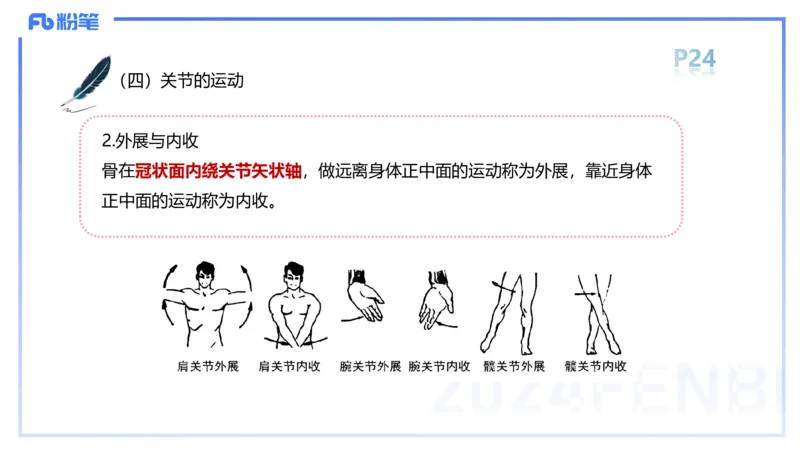 Fb 粉笔

P24

（四）关节的运动

2.外展与内收
骨在冠状面内绕关节矢状轴，做远离身体正中面的运动称为外展，靠近身体正中面的运动称为内收。

肩关节外展　肩关节内收　腕关节外展　腕关节内收　髋关节外展　髋关节内收

2024FENBI