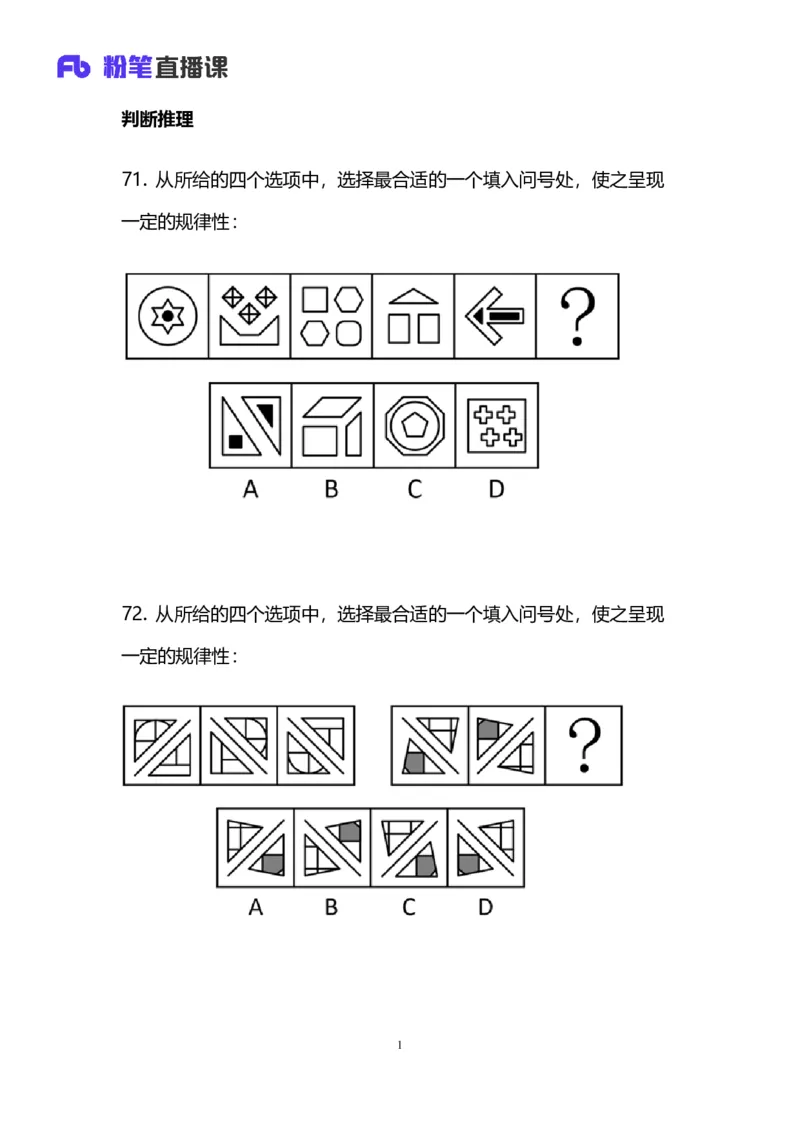 Fb 粉笔直播课

判断推理

71. 从所给的四个选项中，选择最合适的一个填入问号处，使之呈现一定的规律性：

?

A B C D

72. 从所给的四个选项中，选择最合适的一个填入问号处，使之呈现一定的规律性：

?

A B C D

1