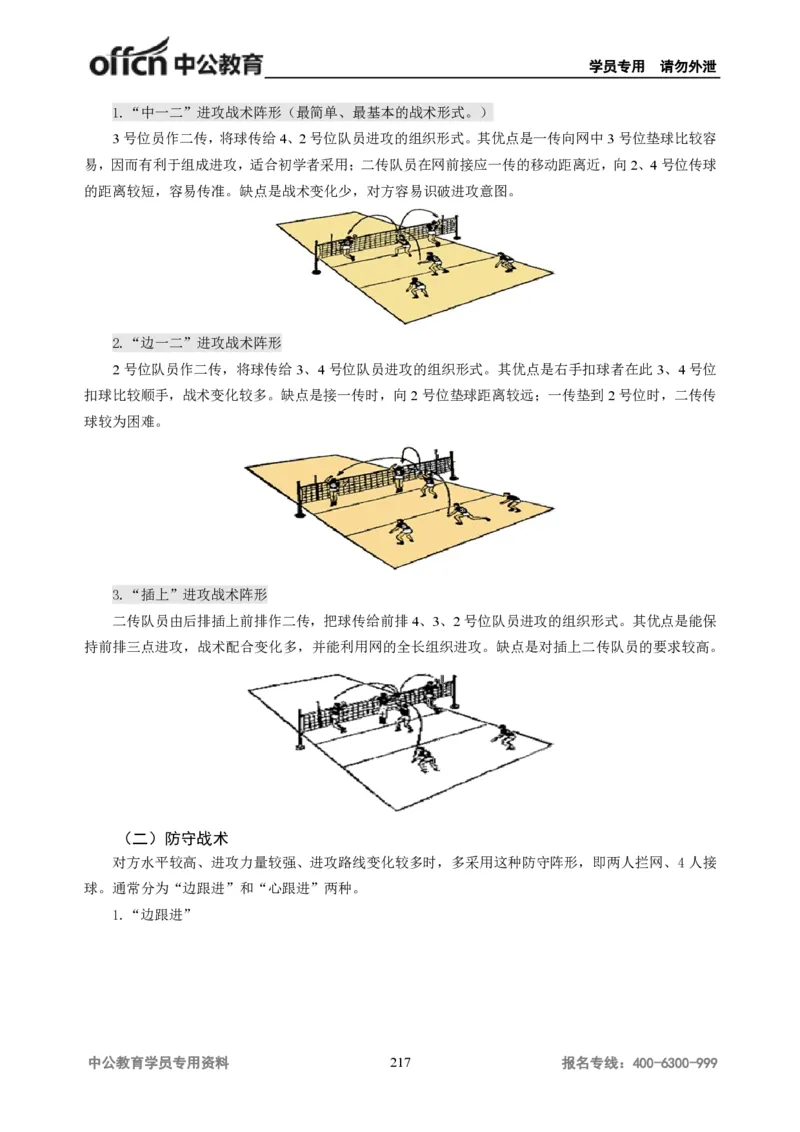 offcn 中公教育

学员专用 请勿外泄

1.“中一二”进攻战术阵形（最简单、最基本的战术形式。）

3 号位员作二传，将球传给 4、2 号位队员进攻的组织形式。其优点是一传向网中 3 号位垫球比较容易，因而有利于组成进攻，适合初学者采用；二传队员在网前接应一传的移动距离近，向 2、4 号位传球的距离较短，容易传准。缺点是战术变化少，对方容易识破进攻意图。

2.“边一二”进攻战术阵形

2 号位队员作二传，将球传给 3、4 号位队员进攻的组织形式。其优点是右手扣球者在此 3、4 号位扣球比较顺手，战术变化较多。缺点是接一传时，向 2 号位垫球距离较远；一传垫到 2 号位时，二传传球较为困难。

3.“插上”进攻战术阵形

二传队员由后排插上前排作二传，把球传给前排 4、3、2 号位队员进攻的组织形式。其优点是能保持前排三点进攻，战术配合变化多，并能利用网的全长组织进攻。缺点是对插上二传队员的要求较高。

（二）防守战术

对方水平较高、进攻力量较强、进攻路线变化较多时，多采用这种防守阵形，即两人拦网、4 人接球。通常分为“边跟进”和“心跟进”两种。

1.“边跟进”

中公教育学员专用资料

217

报名专线：400-6300-999