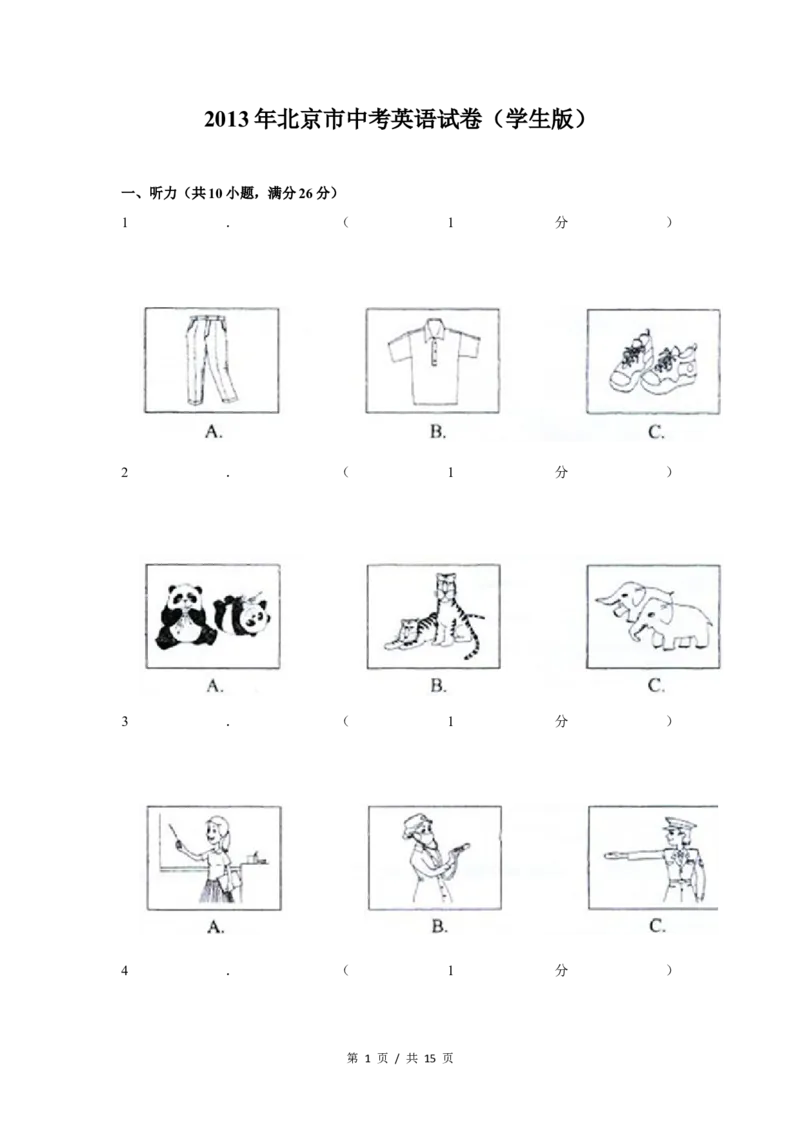 2013年北京市中考英语试卷（学生版）

一、听力（共10小题，满分26分）

1．（1分）

A.
B.
C.

2．（1分）

A.
B.
C.

3．（1分）

A.
B.
C.

4．（1分）

第 1 页 / 共 15 页