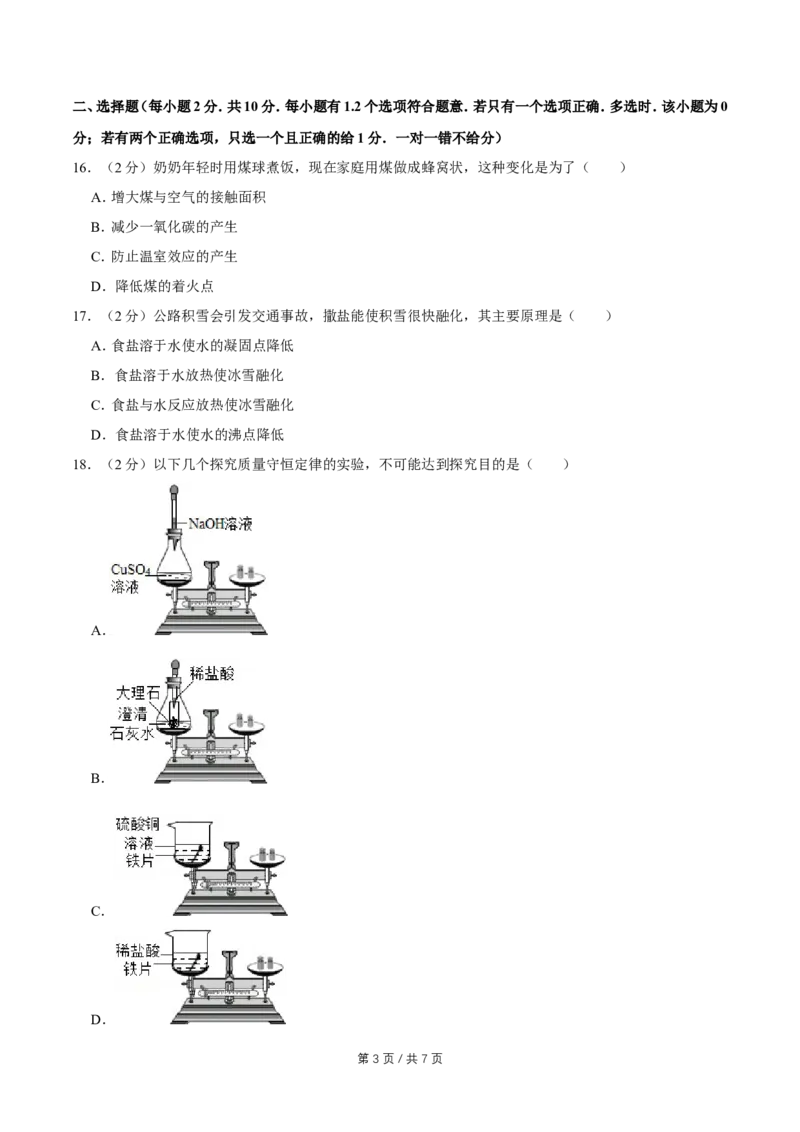 二、选择题（每小题 2 分．共 10 分．每小题有 1.2 个选项符合题意．若只有一个选项正确．多选时．该小题为 0 分；若有两个正确选项，只选一个且正确的给 1 分．一对一错不给分）

16．（2 分）奶奶年轻时用煤球煮饭，现在家庭用煤做成蜂窝状，这种变化是为了（　　）

A．增大煤与空气的接触面积

B．减少一氧化碳的产生

C．防止温室效应的产生

D．降低煤的着火点

17．（2 分）公路积雪会引发交通事故，撒盐能使积雪很快融化，其主要原理是（　　）

A．食盐溶于水使水的凝固点降低

B．食盐溶于水放热使冰雪融化

C．食盐与水反应放热使冰雪融化

D．食盐溶于水使水的沸点降低

18．（2 分）以下几个探究质量守恒定律的实验，不可能达到探究目的是（　　）

NaOH溶液
$CuSO_4$
溶液
A．

稀盐酸
大理石
澄清
石灰水
B．

硫酸铜
溶液
铁片
C．

稀盐酸
铁片
D．

第 3 页 / 共 7 页