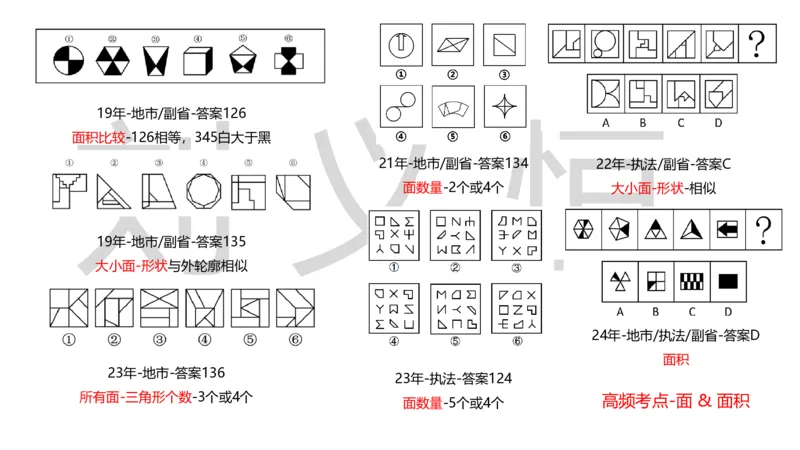 ① ② ③ ④ ⑤ ⑥

19年-地市/副省-答案126

面积比较-126相等，345白大于黑

① ② ③ ④ ⑤ ⑥

19年-地市/副省-答案135

大小面-形状与外轮廓相似

① ② ③ ④ ⑤ ⑥

23年-地市-答案136

所有面-三角形个数-3个或4个

① ② ③

④ ⑤ ⑥

21年-地市/副省-答案134

面数量-2个或4个

① ② ③

④ ⑤ ⑥

23年-执法-答案124

面数量-5个或4个

?

A B C D

22年-执法/副省-答案C

大小面-形状-相似

?

A B C D

24年-地市/执法/副省-答案D

面积

高频考点-面 & 面积