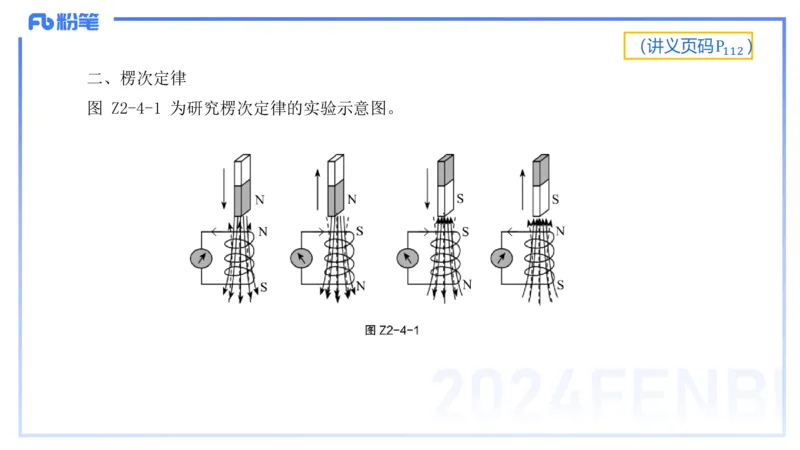 Fb 粉笔

（讲义页码$P_{112}$）

二、楞次定律

图 Z2-4-1 为研究楞次定律的实验示意图。

N
N
S

N
S
N

S
S
N

S
N
S

图 Z2-4-1

2024FENBI