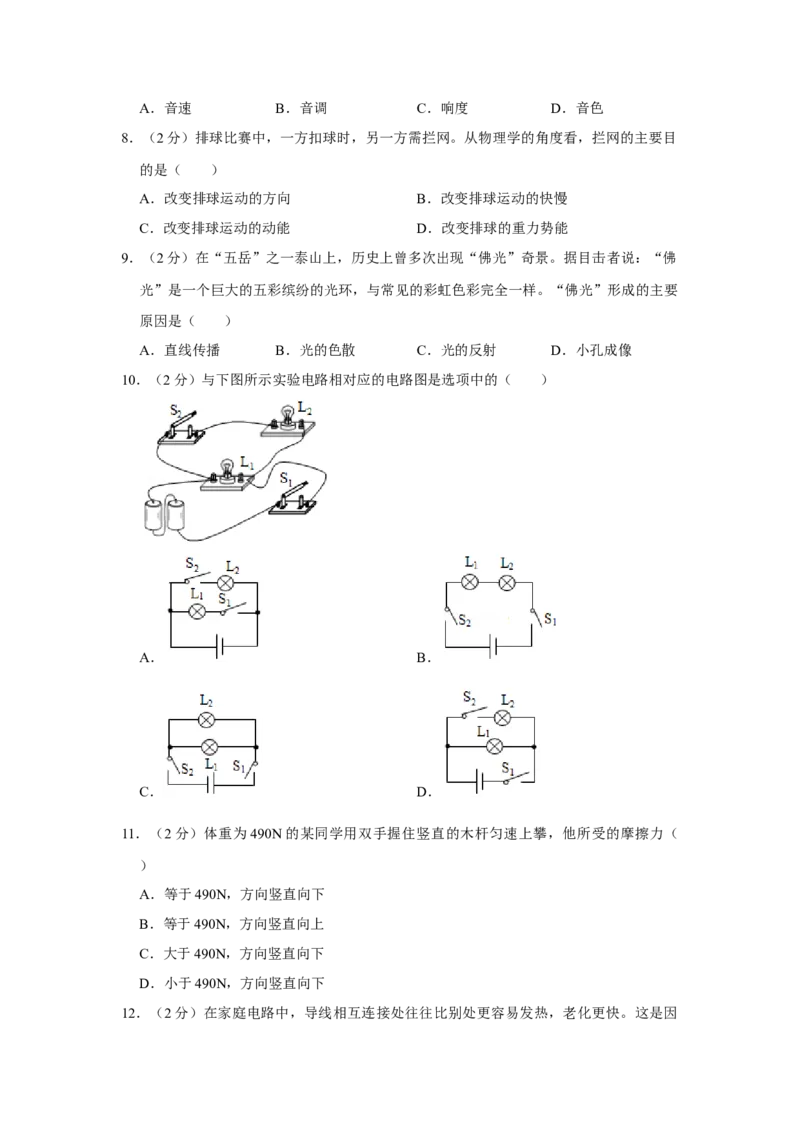 A．音速　　B．音调　　C．响度　　D．音色

8．（2分）排球比赛中，一方扣球时，另一方需拦网。从物理学的角度看，拦网的主要目的是（　　）

A．改变排球运动的方向　　B．改变排球运动的快慢

C．改变排球运动的动能　　D．改变排球的重力势能

9．（2分）在“五岳”之一泰山上，历史上曾多次出现“佛光”奇景。据目击者说：“佛光”是一个巨大的五彩缤纷的光环，与常见的彩虹色彩完全一样。“佛光”形成的主要原因是（　　）

A．直线传播　　B．光的色散　　C．光的反射　　D．小孔成像

10．（2分）与下图所示实验电路相对应的电路图是选项中的（　　）

$S_2$　$L_2$　$L_1$　$S_1$

$S_2$　$L_2$　$L_1$　$S_1$
A．

$L_1$　$L_2$　$S_2$　$S_1$
B．

$L_2$　$S_2$　$L_1$　$S_1$
C．

$S_2$　$L_2$　$L_1$　$S_1$
D．

11．（2分）体重为490N的某同学用双手握住竖直的木杆匀速上攀，他所受的摩擦力（　　）

A．等于490N，方向竖直向下

B．等于490N，方向竖直向上

C．大于490N，方向竖直向下

D．小于490N，方向竖直向下

12．（2分）在家庭电路中，导线相互连接处往往比别处更容易发热，老化更快。这是因