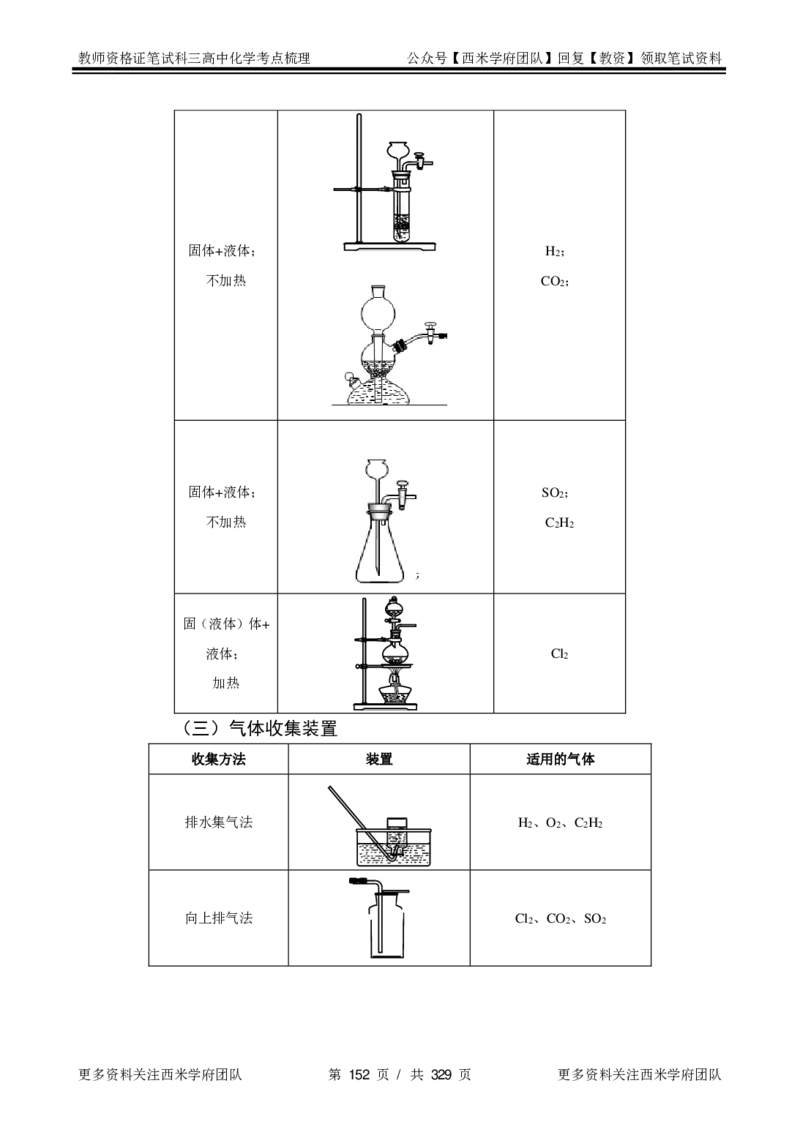 教师资格证笔试科三高中化学考点梳理　　公众号【西米学府团队】回复【教资】领取笔试资料

| | | |
|---|---|---|
| 固体+液体；不加热 | | $H_2$；$CO_2$； |
| 固体+液体；不加热 | ； | $SO_2$；$C_2H_2$ |
| 固（液体）体+液体；加热 | | $Cl_2$ |

（三）气体收集装置

| 收集方法 | 装置 | 适用的气体 |
|---|---|---|
| 排水集气法 | | $H_2$、$O_2$、$C_2H_2$ |
| 向上排气法 | | $Cl_2$、$CO_2$、$SO_2$ |

更多资料关注西米学府团队　　第 152 页 / 共 329 页　　更多资料关注西米学府团队