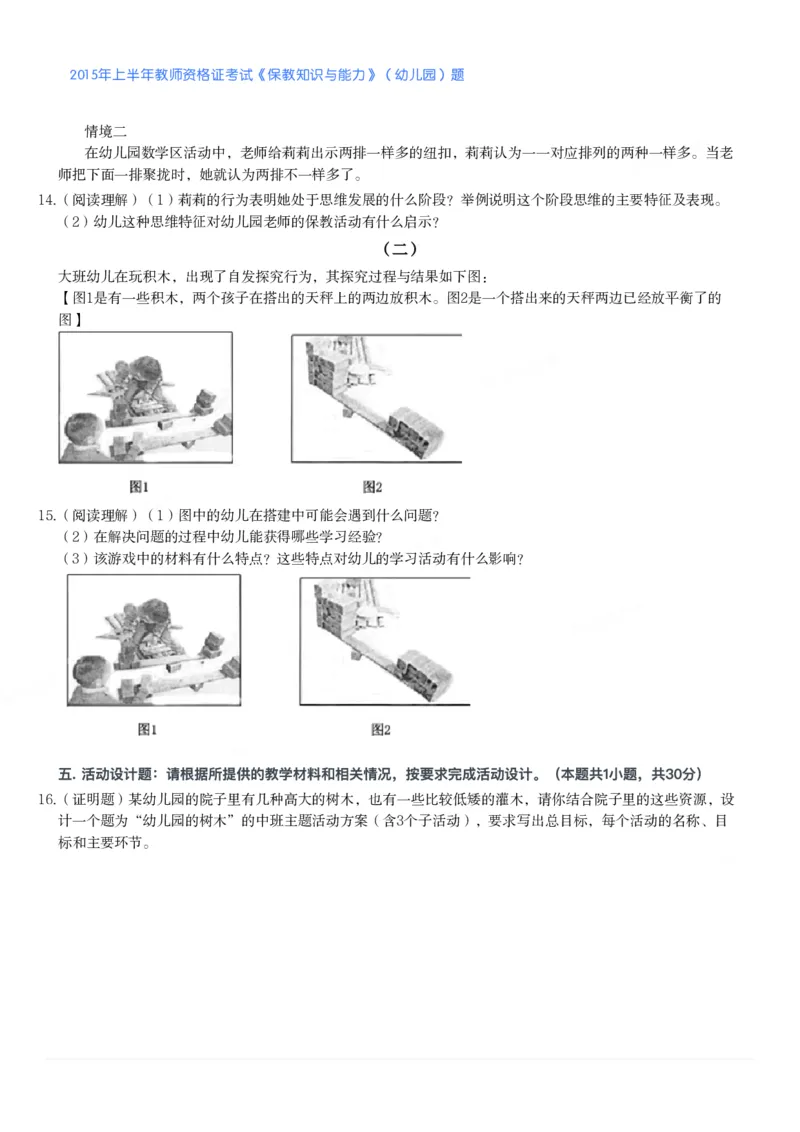 2015年上半年教师资格证考试《保教知识与能力》（幼儿园）题

情境二

在幼儿园数学区活动中，老师给莉莉出示两排一样多的纽扣，莉莉认为一一对应排列的两种一样多。当老师把下面一排聚拢时，她就认为两排不一样多了。

14.（阅读理解）（1）莉莉的行为表明她处于思维发展的什么阶段？举例说明这个阶段思维的主要特征及表现。
（2）幼儿这种思维特征对幼儿园老师的保教活动有什么启示？

（二）

大班幼儿在玩积木，出现了自发探究行为，其探究过程与结果如下图：
【图1是有一些积木，两个孩子在搭出的天秤上的两边放积木。图2是一个搭出来的天秤两边已经放平衡了的图】

图1

图2

15.（阅读理解）（1）图中的幼儿在搭建中可能会遇到什么问题？
（2）在解决问题的过程中幼儿能获得哪些学习经验？
（3）该游戏中的材料有什么特点？这些特点对幼儿的学习活动有什么影响？

图1

图2

五. 活动设计题：请根据所提供的教学材料和相关情况，按要求完成活动设计。（本题共1小题，共30分）

16.（证明题）某幼儿园的院子里有几种高大的树木，也有一些比较低矮的灌木，请你结合院子里的这些资源，设计一个题为“幼儿园的树木”的中班主题活动方案（含3个子活动），要求写出总目标，每个活动的名称、目标和主要环节。