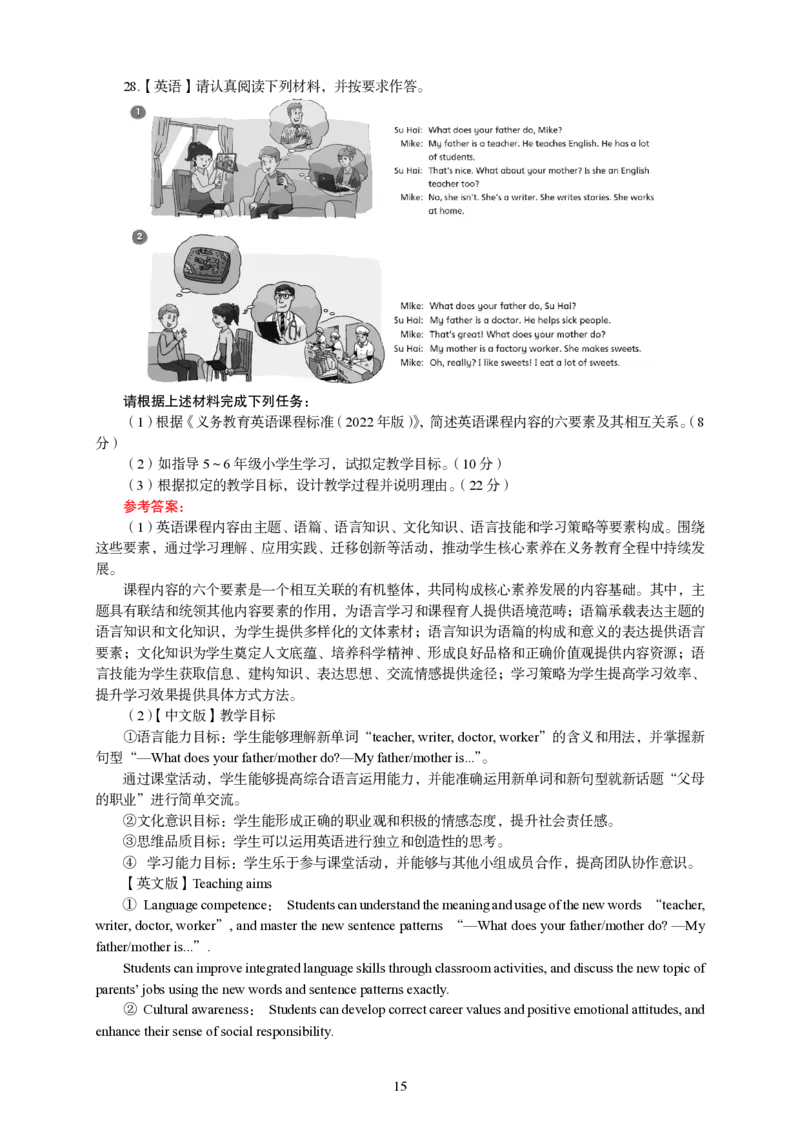 28.【英语】请认真阅读下列材料，并按要求作答。

1

Su Hai: What does your father do, Mike?
Mike: My father is a teacher. He teaches English. He has a lot of students.
Su Hai: That's nice. What about your mother? Is she an English teacher too?
Mike: No, she isn't. She's a writer. She writes stories. She works at home.

2

Mike: What does your father do, Su Hai?
Su Hai: My father is a doctor. He helps sick people.
Mike: That's great! What does your mother do?
Su Hai: My mother is a factory worker. She makes sweets.
Mike: Oh, really? I like sweets! I eat a lot of sweets.

请根据上述材料完成下列任务：
（1）根据《义务教育英语课程标准（2022年版）》，简述英语课程内容的六要素及其相互关系。（8分）
（2）如指导5～6年级小学生学习，试拟定教学目标。（10分）
（3）根据拟定的教学目标，设计教学过程并说明理由。（22分）
参考答案：
（1）英语课程内容由主题、语篇、语言知识、文化知识、语言技能和学习策略等要素构成。围绕这些要素，通过学习理解、应用实践、迁移创新等活动，推动学生核心素养在义务教育全程中持续发展。

课程内容的六个要素是一个相互关联的有机整体，共同构成核心素养发展的内容基础。其中，主题具有联结和统领其他内容要素的作用，为语言学习和课程育人提供语境范畴；语篇承载表达主题的语言知识和文化知识，为学生提供多样化的文体素材；语言知识为语篇的构成和意义的表达提供语言要素；文化知识为学生奠定人文底蕴、培养科学精神、形成良好品格和正确价值观提供内容资源；语言技能为学生获取信息、建构知识、表达思想、交流情感提供途径；学习策略为学生提高学习效率、提升学习效果提供具体方式方法。

（2）【中文版】教学目标
①语言能力目标：学生能够理解新单词“teacher, writer, doctor, worker”的含义和用法，并掌握新句型“—What does your father/mother do?—My father/mother is...”。
通过课堂活动，学生能够提高综合语言运用能力，并能准确运用新单词和新句型就新话题“父母的职业”进行简单交流。
②文化意识目标：学生能形成正确的职业观和积极的情感态度，提升社会责任感。
③思维品质目标：学生可以运用英语进行独立和创造性的思考。
④ 学习能力目标：学生乐于参与课堂活动，并能够与其他小组成员合作，提高团队协作意识。
【英文版】Teaching aims
① Language competence： Students can understand the meaning and usage of the new words “teacher, writer, doctor, worker”, and master the new sentence patterns “—What does your father/mother do? —My father/mother is...”.
Students can improve integrated language skills through classroom activities, and discuss the new topic of parents' jobs using the new words and sentence patterns exactly.
② Cultural awareness： Students can develop correct career values and positive emotional attitudes, and enhance their sense of social responsibility.

15