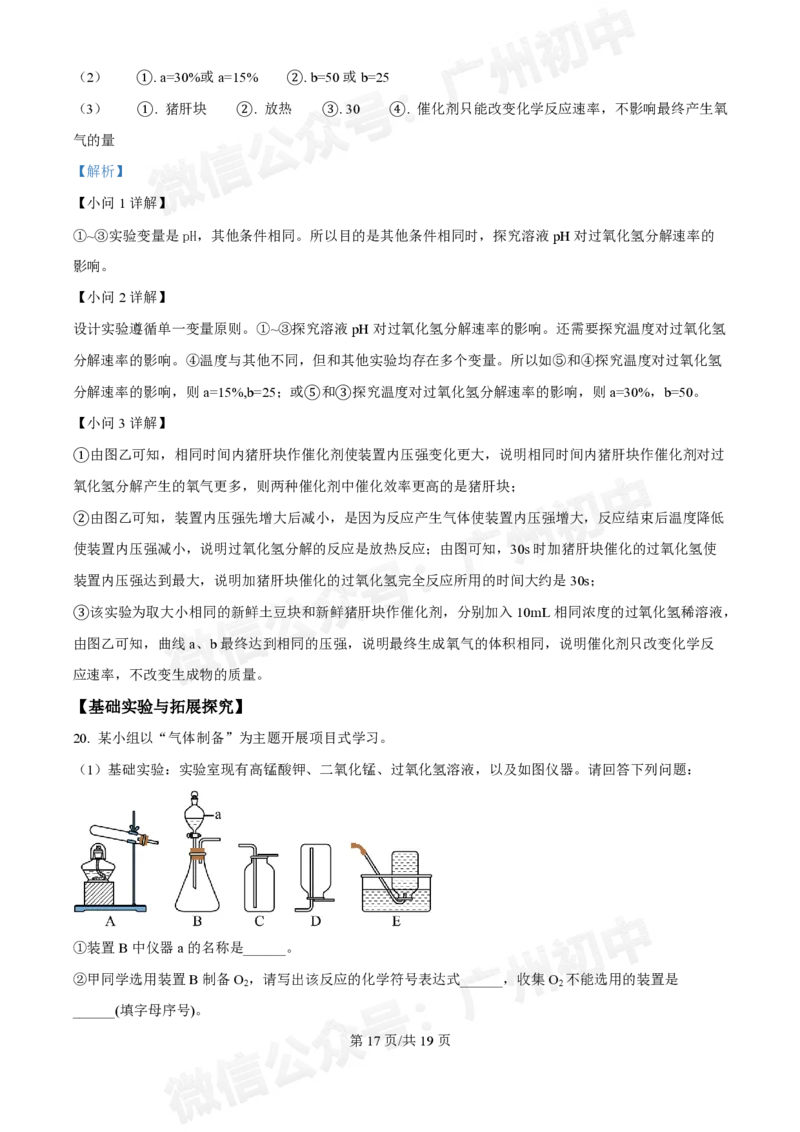 （2） ①. a=30%或 a=15% ②. b=50 或 b=25

（3） ①. 猪肝块 ②. 放热 ③. 30 ④. 催化剂只能改变化学反应速率，不影响最终产生氧气的量

【解析】

【小问 1 详解】

①~③实验变量是 pH，其他条件相同。所以目的是其他条件相同时，探究溶液 pH 对过氧化氢分解速率的影响。

【小问 2 详解】

设计实验遵循单一变量原则。①~③探究溶液 pH 对过氧化氢分解速率的影响。还需要探究温度对过氧化氢分解速率的影响。④温度与其他不同，但和其他实验均存在多个变量。所以如⑤和④探究温度对过氧化氢分解速率的影响，则 a=15%,b=25；或⑤和③探究温度对过氧化氢分解速率的影响，则 a=30%，b=50。

【小问 3 详解】

①由图乙可知，相同时间内猪肝块作催化剂使装置内压强变化更大，说明相同时间内猪肝块作催化剂对过氧化氢分解产生的氧气更多，则两种催化剂中催化效率更高的是猪肝块；

②由图乙可知，装置内压强先增大后减小，是因为反应产生气体使装置内压强增大，反应结束后温度降低使装置内压强减小，说明过氧化氢分解的反应是放热反应；由图可知，30s 时加猪肝块催化的过氧化氢使装置内压强达到最大，说明加猪肝块催化的过氧化氢完全反应所用的时间大约是 30s；

③该实验为取大小相同的新鲜土豆块和新鲜猪肝块作催化剂，分别加入 10mL 相同浓度的过氧化氢稀溶液，由图乙可知，曲线 a、b 最终达到相同的压强，说明最终生成氧气的体积相同，说明催化剂只改变化学反应速率，不改变生成物的质量。

【基础实验与拓展探究】

20. 某小组以“气体制备”为主题开展项目式学习。

（1）基础实验：实验室现有高锰酸钾、二氧化锰、过氧化氢溶液，以及如图仪器。请回答下列问题：

a

A B C D E

①装置 B 中仪器 a 的名称是______。

②甲同学选用装置 B 制备 $O_2$，请写出该反应的化学符号表达式______，收集 $O_2$ 不能选用的装置是______(填字母序号)。

第 17 页/共 19 页

微信公众号：广州初中