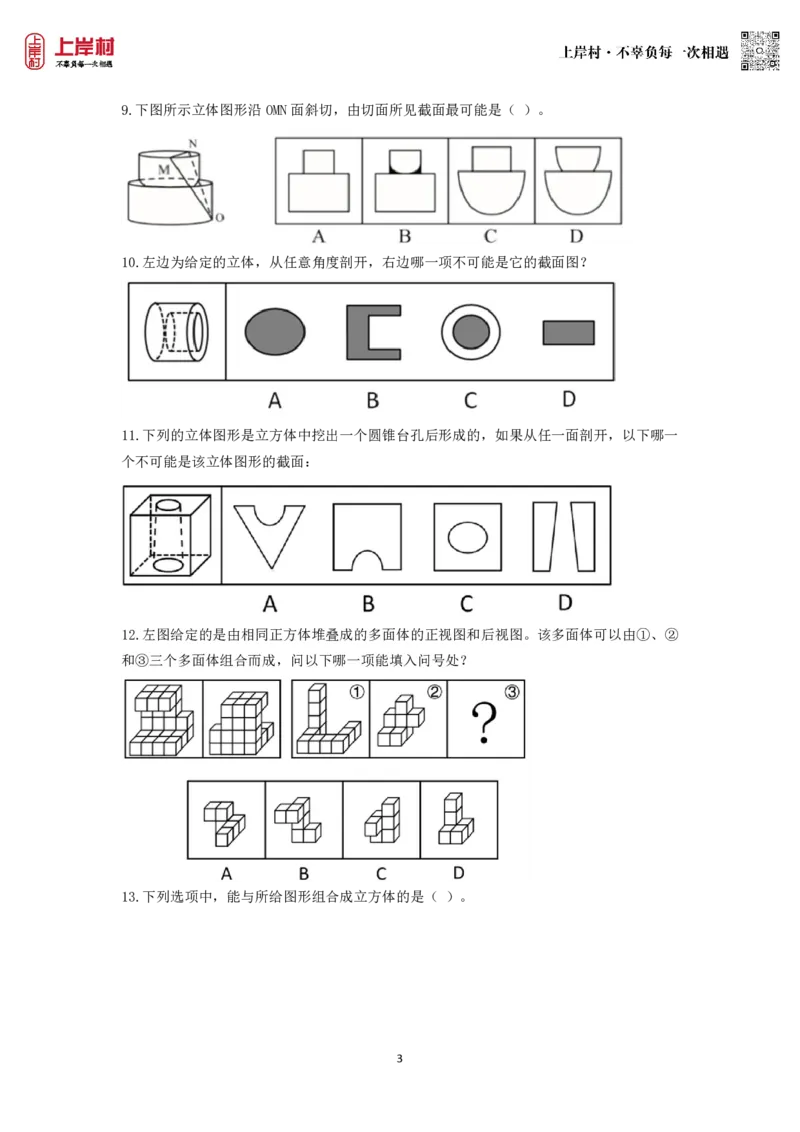 上岸村
不辜负每一次相遇

上岸村 · 不辜负每一次相遇

9.下图所示立体图形沿 OMN 面斜切，由切面所见截面最可能是（ ）。

N
M
O

A B C D

10.左边为给定的立体，从任意角度剖开，右边哪一项不可能是它的截面图？

A B C D

11.下列的立体图形是立方体中挖出一个圆锥台孔后形成的，如果从任一面剖开，以下哪一个不可能是该立体图形的截面：

A B C D

12.左图给定的是由相同正方体堆叠成的多面体的正视图和后视图。该多面体可以由①、②和③三个多面体组合而成，问以下哪一项能填入问号处？

① ② ③
?

A B C D

13.下列选项中，能与所给图形组合成立方体的是（ ）。

3