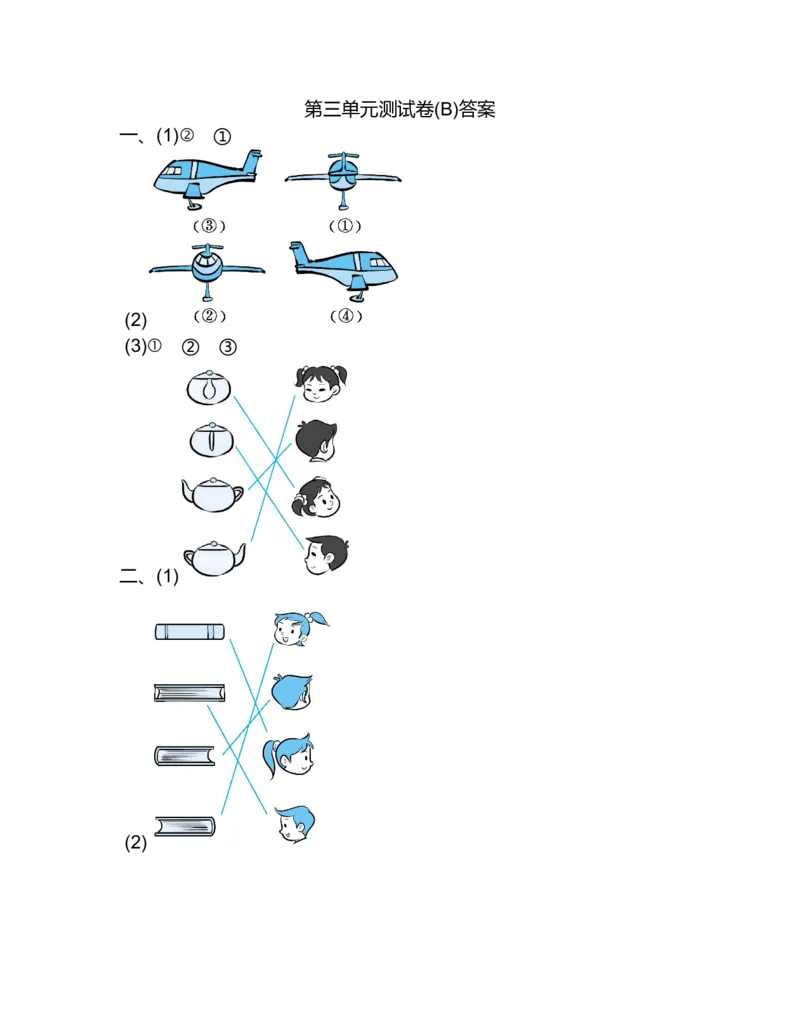 第三单元测试卷(B)答案

一、(1)② ①

(③) (①)

(②) (④)

(2)

(3)① ② ③

二、(1)

(2)