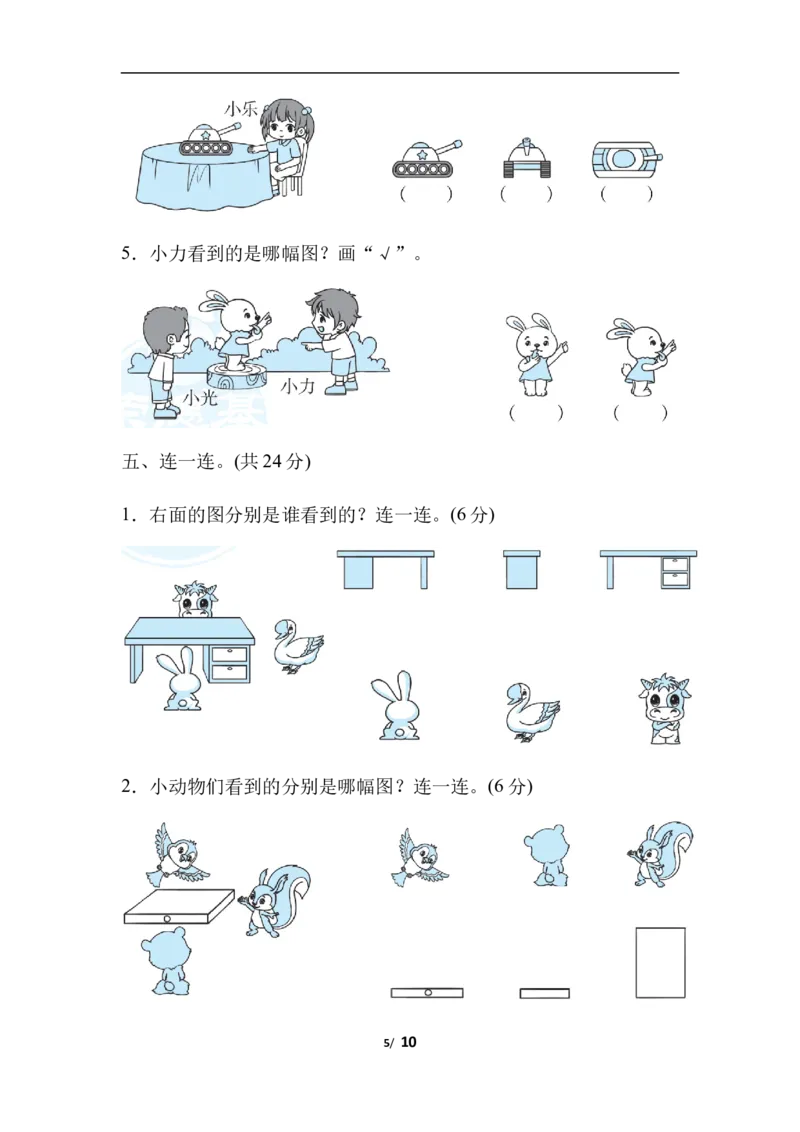 小乐

(　　)　(　　)　(　　)

5．小力看到的是哪幅图？画“√”。

小光　小力

(　　)　(　　)

五、连一连。(共 24 分)

1．右面的图分别是谁看到的？连一连。(6 分)

2．小动物们看到的分别是哪幅图？连一连。(6 分)

5/ 10