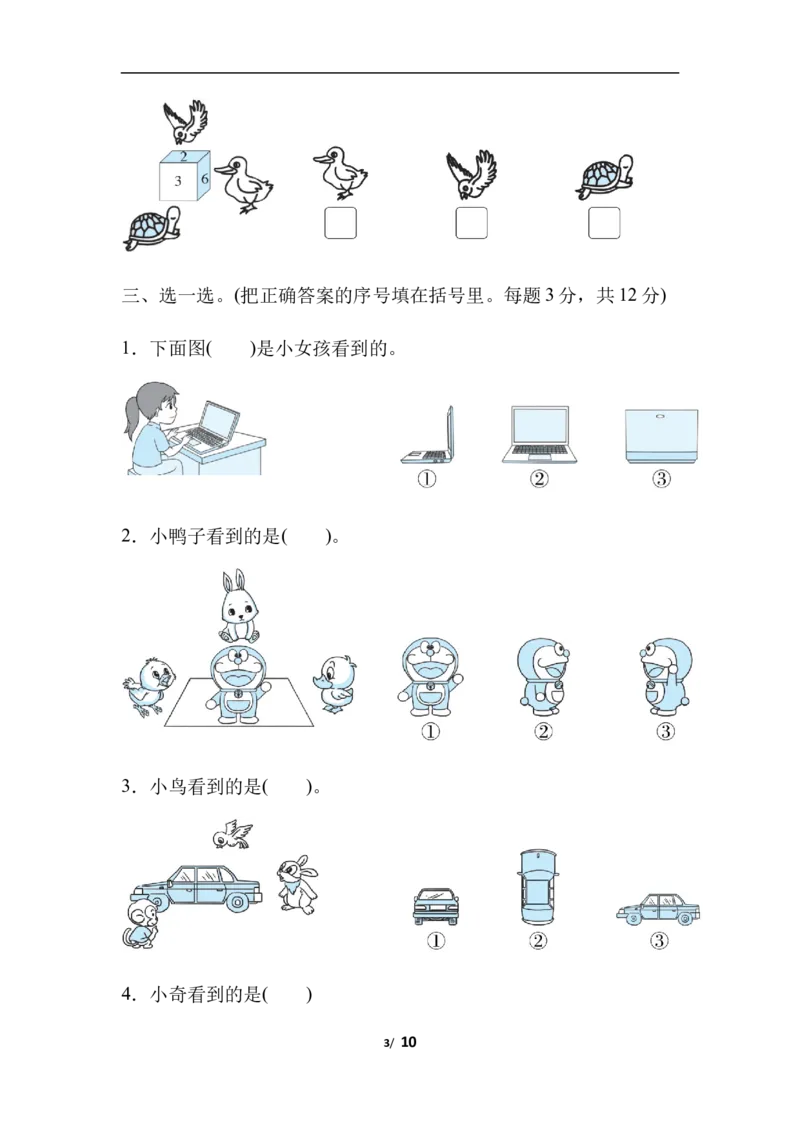 2
3 6

三、选一选。(把正确答案的序号填在括号里。每题 3 分，共 12 分)

1．下面图(　　)是小女孩看到的。

①　②　③

2．小鸭子看到的是(　　)。

①　②　③

3．小鸟看到的是(　　)。

①　②　③

4．小奇看到的是(　　)

3/ 10