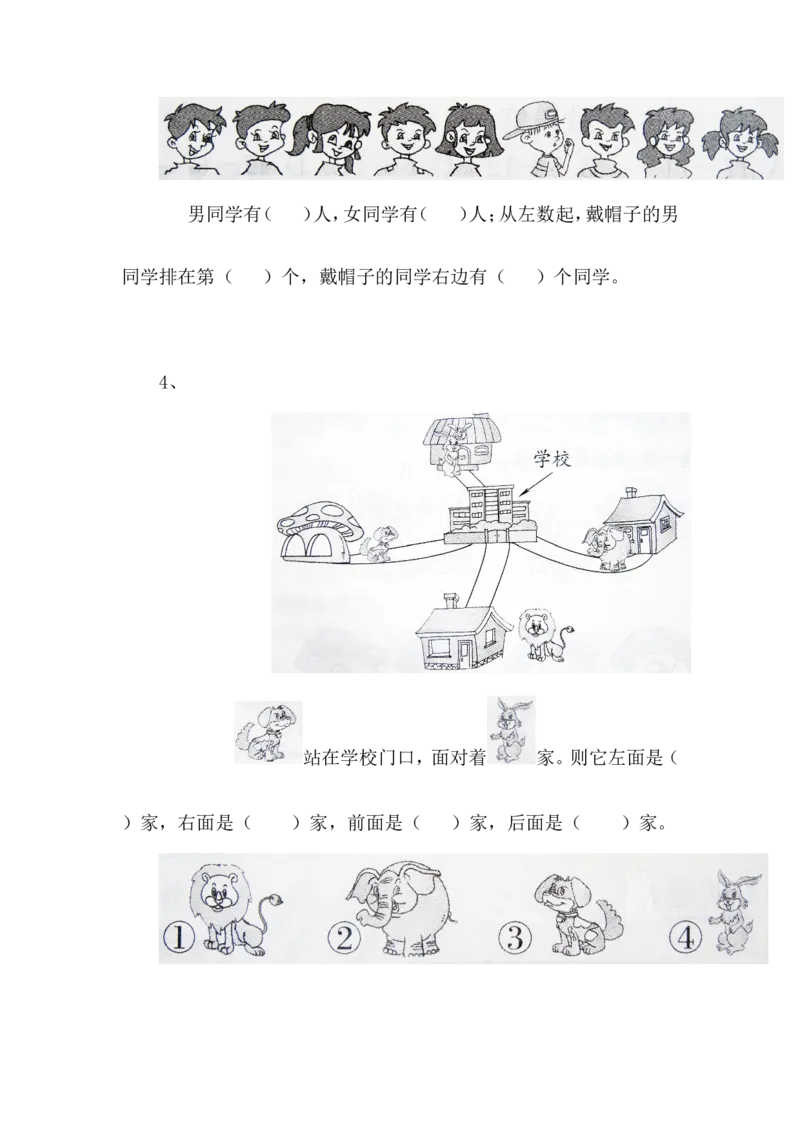 男同学有（　）人，女同学有（　）人；从左数起，戴帽子的男同学排在第（　）个，戴帽子的同学右边有（　）个同学。

4、

学校

站在学校门口，面对着　家。则它左面是（　）家，右面是（　）家，前面是（　）家，后面是（　）家。

①　②　③　④