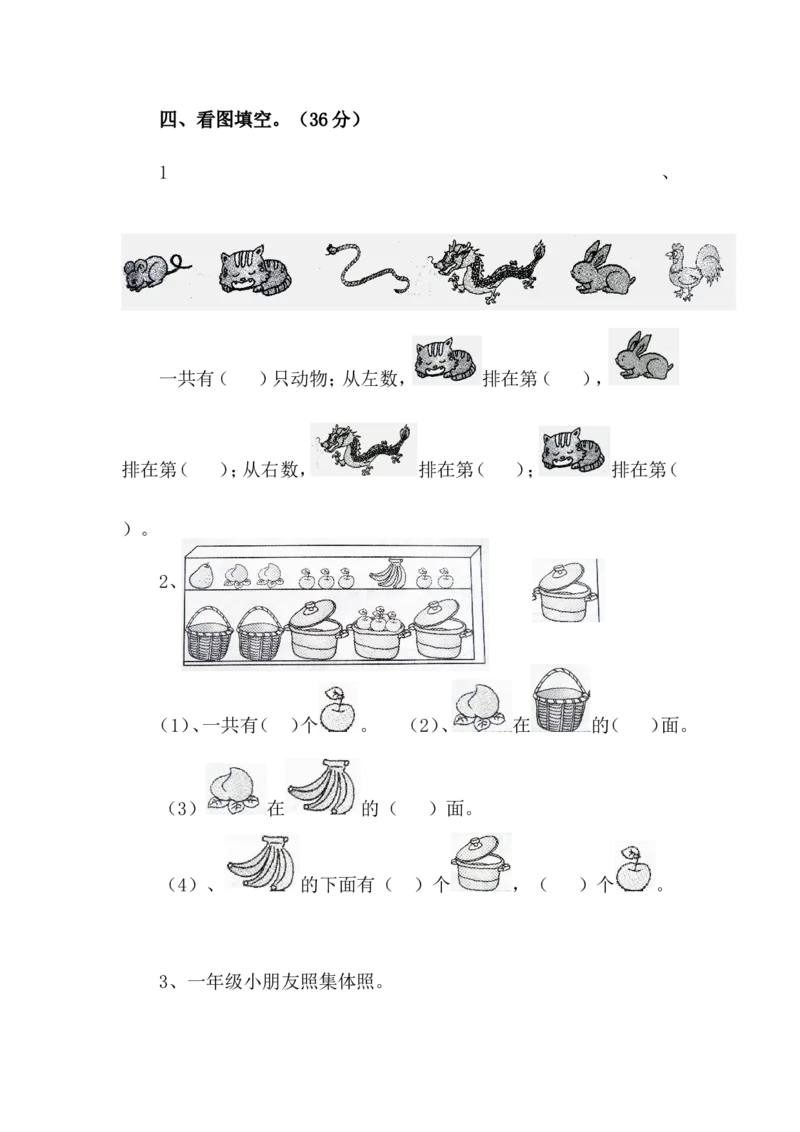 四、看图填空。（36分）

1 、

一共有（ ）只动物；从左数，排在第（ ），排在第（ ）；从右数，排在第（ ）；排在第（ ）。

2、

（1）、一共有（ ）个。 （2）、在的（ ）面。

（3）在的（ ）面。

（4）、的下面有（ ）个，（ ）个。

3、一年级小朋友照集体照。