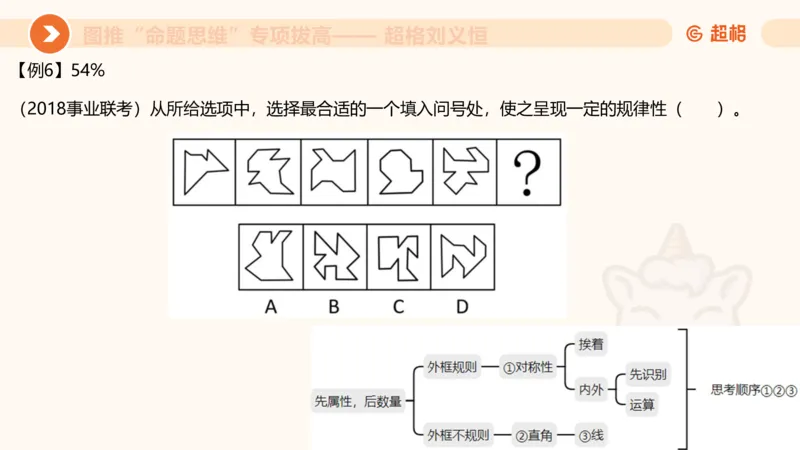 图推“命题思维”专项拔高—— 超格刘义恒

超格

【例6】54%

（2018事业联考）从所给选项中，选择最合适的一个填入问号处，使之呈现一定的规律性（　　）。

?

A　B　C　D

先属性，后数量

外框规则　①对称性　挨着

内外　先识别

运算

外框不规则　②直角　③线

思考顺序①②③