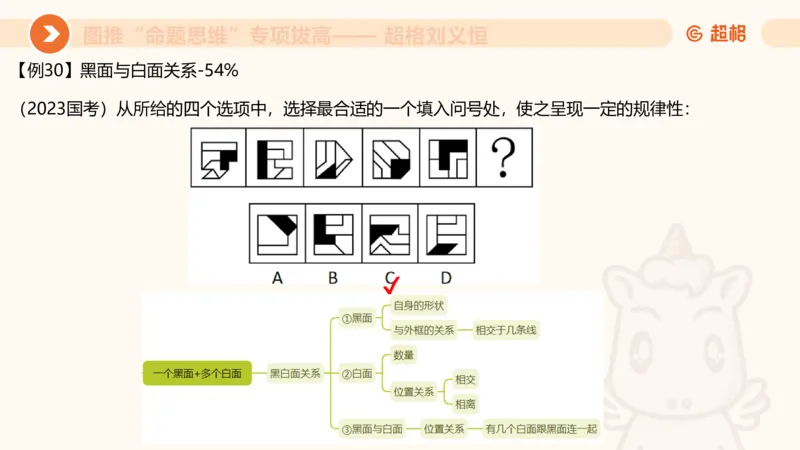 图推“命题思维”专项拔高—— 超格刘义恒

超格

【例30】黑面与白面关系-54%

（2023国考）从所给的四个选项中，选择最合适的一个填入问号处，使之呈现一定的规律性：

?

A B C D

一个黑面+多个白面

黑白面关系

①黑面

自身的形状

与外框的关系

相交于几条线

②白面

数量

位置关系

相交

相离

③黑面与白面

位置关系

有几个白面跟黑面连一起