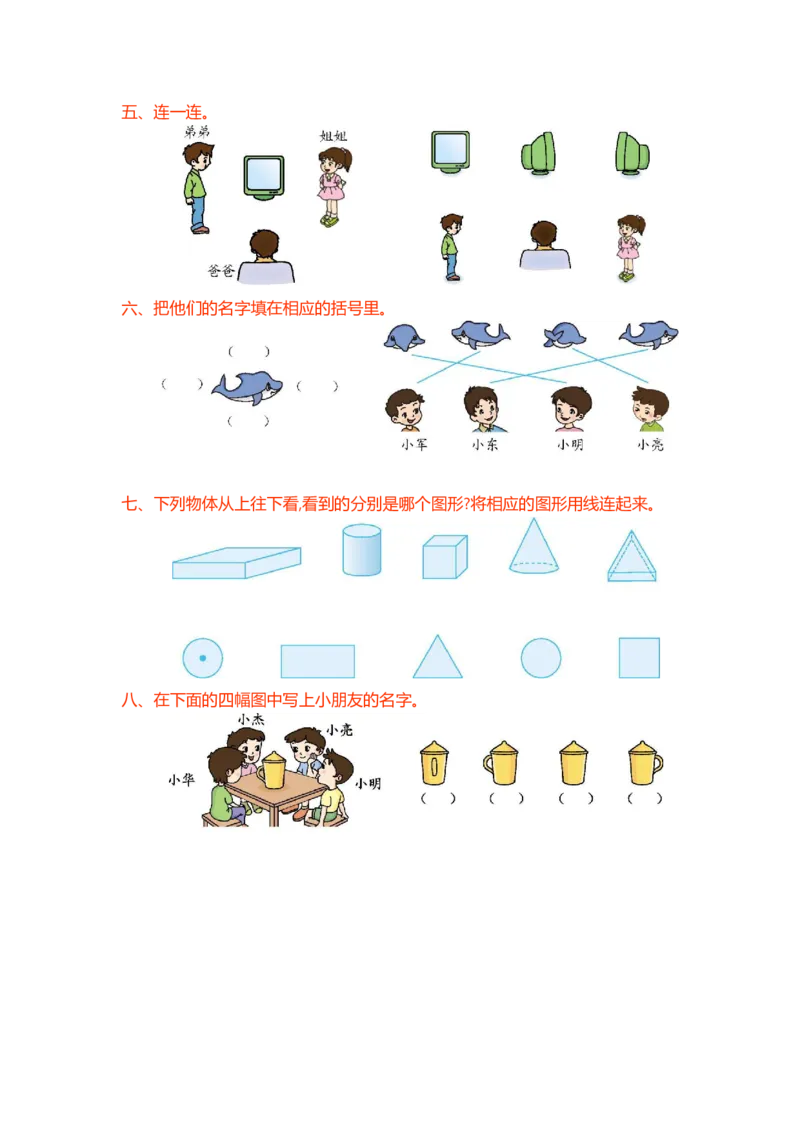 五、连一连。

弟弟

姐姐

爸爸

六、把他们的名字填在相应的括号里。

(　　)

(　　)　　(　　)

(　　)

小军　　小东　　小明　　小亮

七、下列物体从上往下看,看到的分别是哪个图形?将相应的图形用线连起来。

八、在下面的四幅图中写上小朋友的名字。

小杰

小亮

小华

小明

(　　)　(　　)　(　　)　(　　)