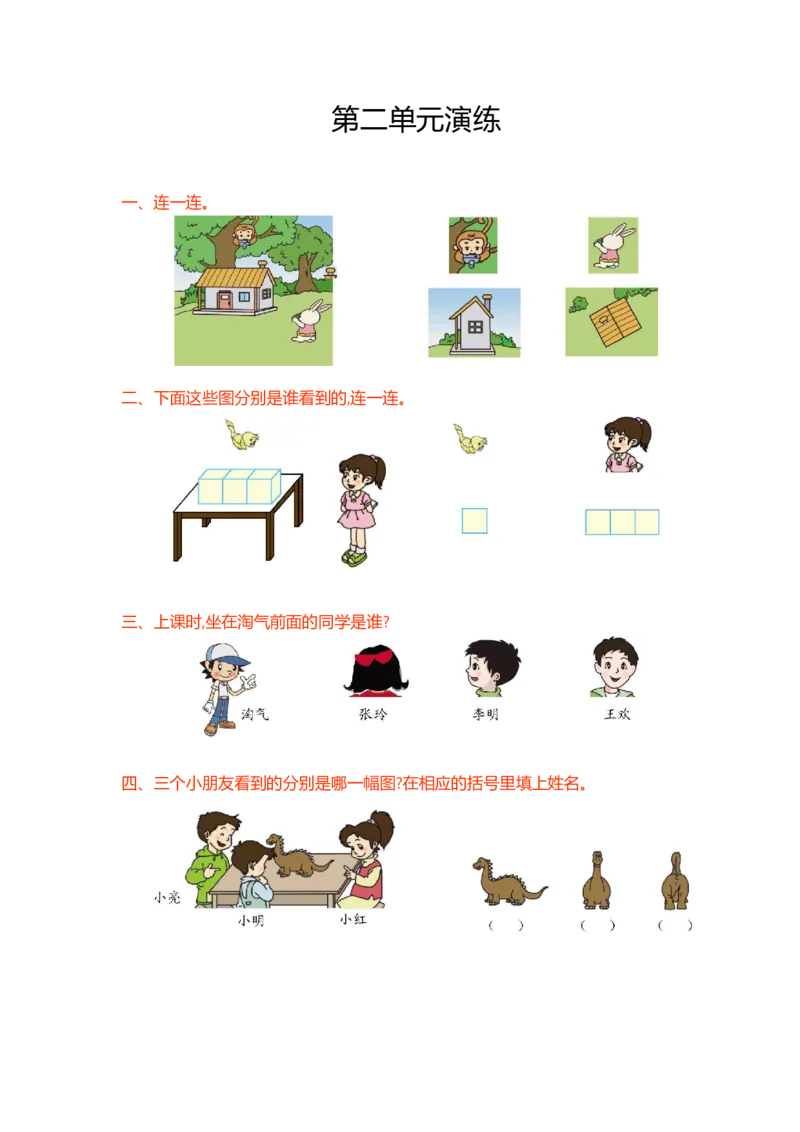 第二单元演练

一、连一连。

二、下面这些图分别是谁看到的,连一连。

三、上课时,坐在淘气前面的同学是谁?

淘气　张玲　李明　王欢

四、三个小朋友看到的分别是哪一幅图?在相应的括号里填上姓名。

小亮　小明　小红

(　)　(　)　(　)