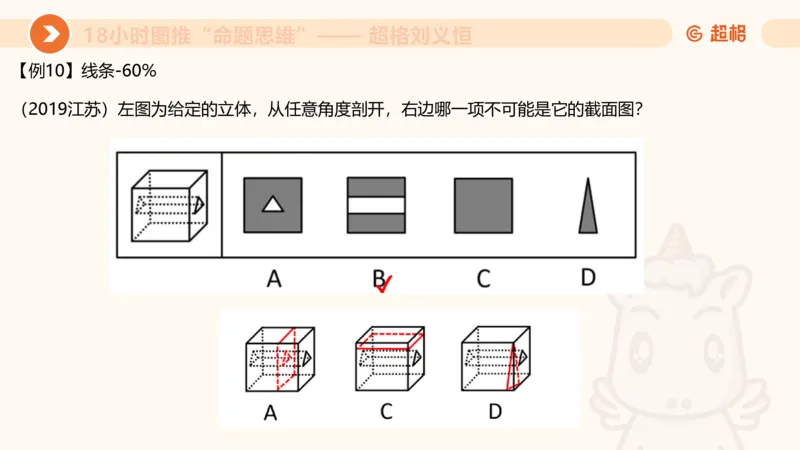 18小时图推“命题思维”—— 超格刘义恒

超格

【例10】线条-60%

（2019江苏）左图为给定的立体，从任意角度剖开，右边哪一项不可能是它的截面图？

A B C D

A C D