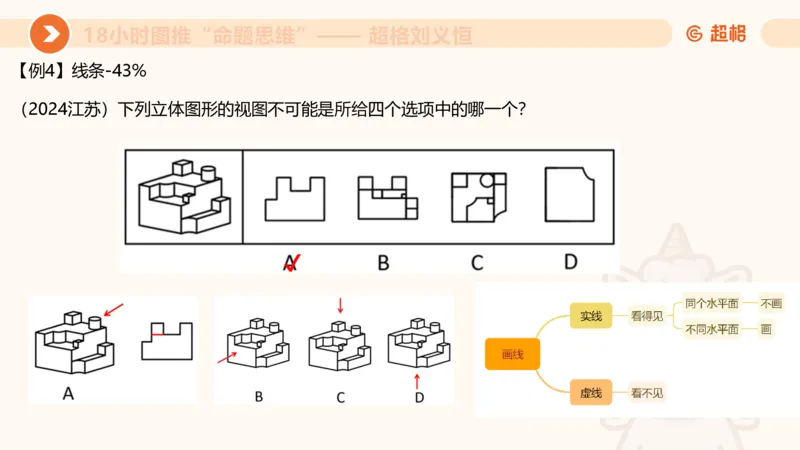 18小时图推“命题思维”—— 超格刘义恒

超格

【例4】线条-43%

（2024江苏）下列立体图形的视图不可能是所给四个选项中的哪一个？

A B C D

A

B C D

画线
实线 看得见 同个水平面 不画
不同水平面 画
虚线 看不见