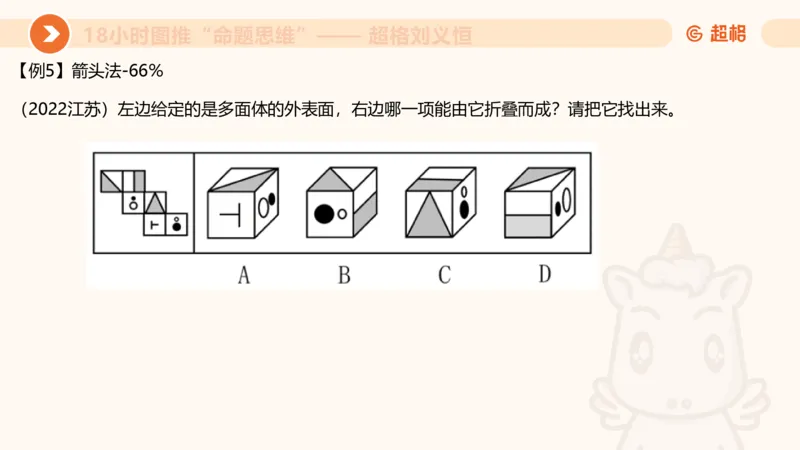 18小时图推“命题思维”—— 超格刘义恒

超格

【例5】箭头法-66%

（2022江苏）左边给定的是多面体的外表面，右边哪一项能由它折叠而成？请把它找出来。

A B C D