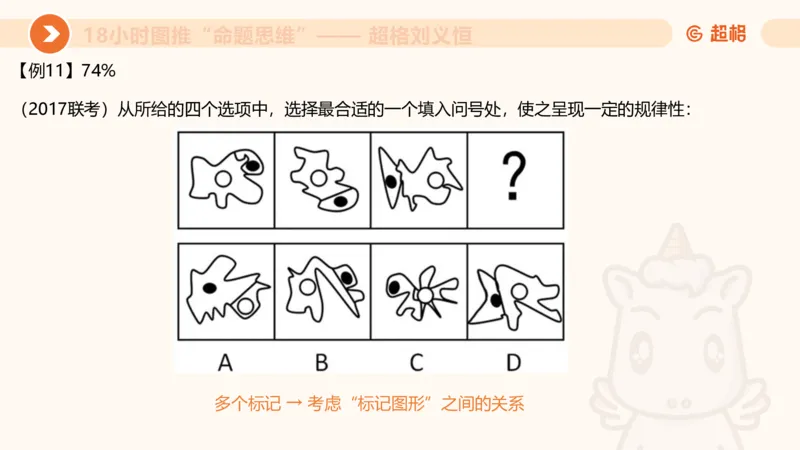 18小时图推“命题思维”—— 超格刘义恒

超格

【例11】74%

（2017联考）从所给的四个选项中，选择最合适的一个填入问号处，使之呈现一定的规律性：

?

A B C D

多个标记 → 考虑“标记图形”之间的关系