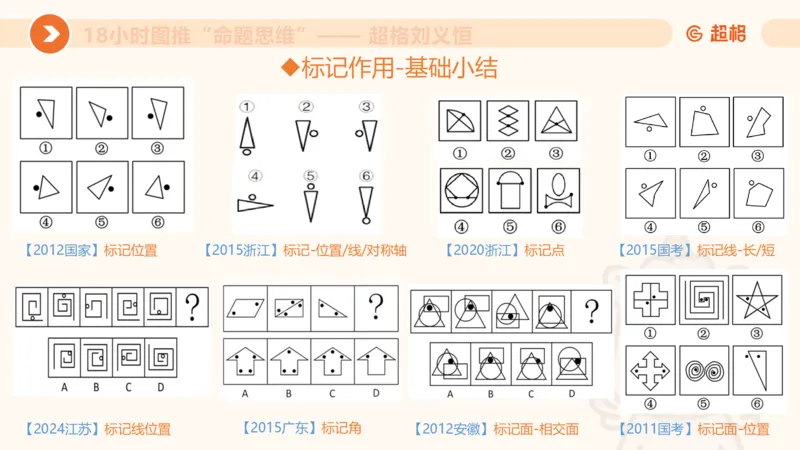 18小时图推“命题思维”—— 超格刘义恒

超格

◆标记作用-基础小结

①
②
③
④
⑤
⑥

【2012国家】标记位置

①
②
③
④
⑤
⑥

【2015浙江】标记-位置/线/对称轴

①
②
③
④
⑤
⑥

【2020浙江】标记点

①
②
③
④
⑤
⑥

【2015国考】标记线-长/短

?

A
B
C
D

【2024江苏】标记线位置

?

A
B
C
D

【2015广东】标记角

?

A
B
C
D

【2012安徽】标记面-相交面

①
②
③
④
⑤
⑥

【2011国考】标记面-位置