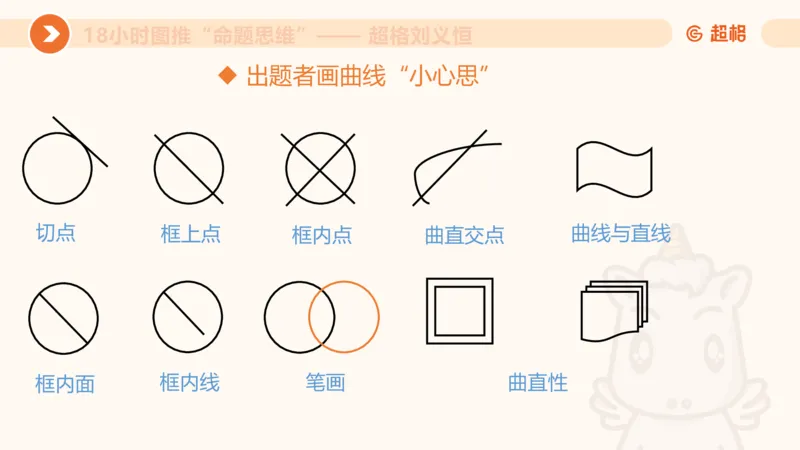 18小时图推“命题思维”—— 超格刘义恒

超格

◆ 出题者画曲线“小心思”

切点

框上点

框内点

曲直交点

曲线与直线

框内面

框内线

笔画

曲直性