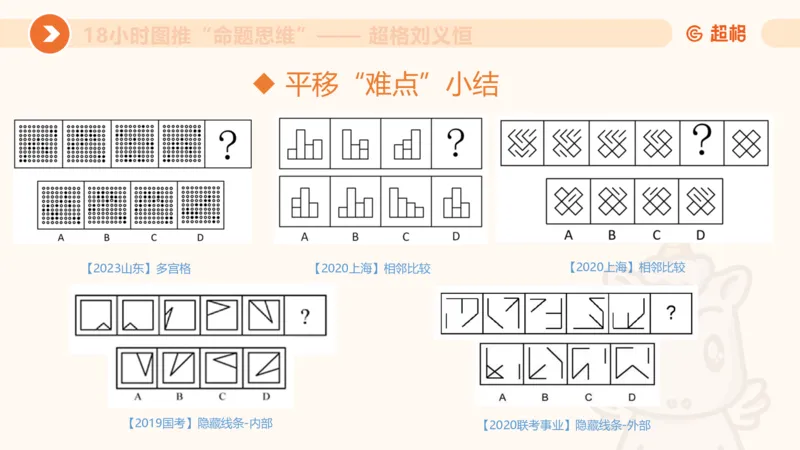 18小时图推“命题思维”—— 超格刘义恒

超格

◆ 平移“难点”小结

?

A B C D

【2023山东】多宫格

?

A B C D

【2020上海】相邻比较

?

A B C D

【2020上海】相邻比较

?

A B C D

【2019国考】隐藏线条-内部

?

A B C D

【2020联考事业】隐藏线条-外部