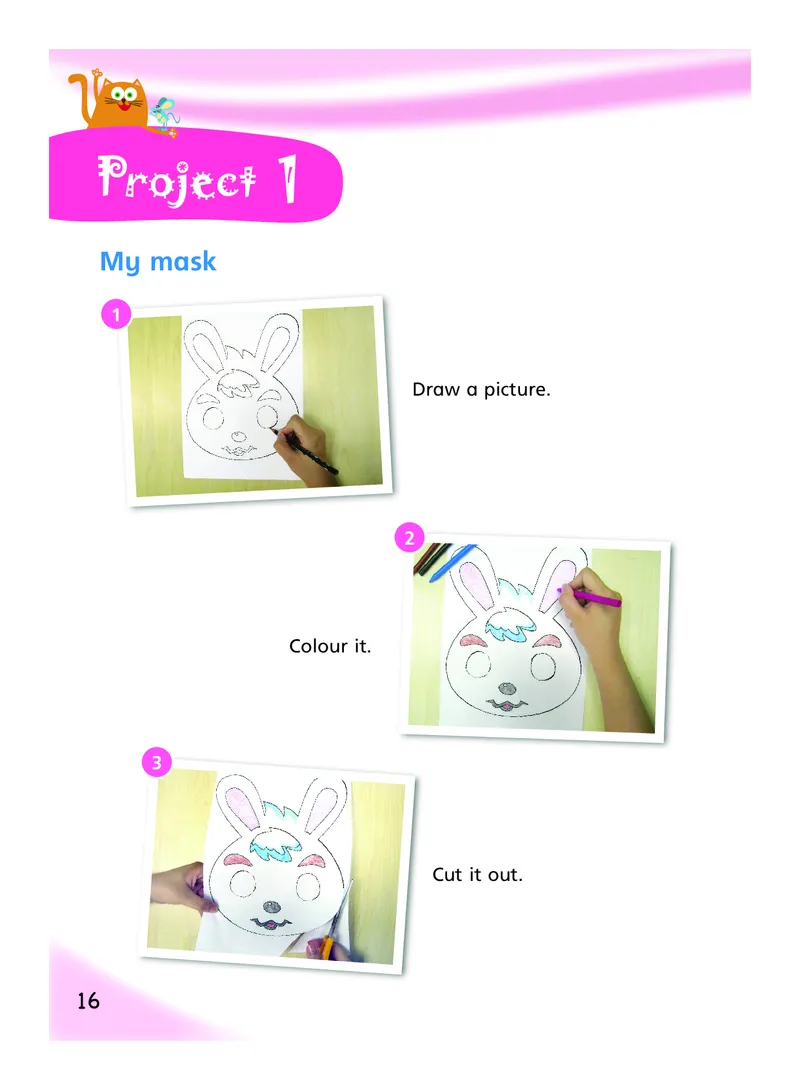 Project 1

My mask

1

Draw a picture.

2

Colour it.

3

Cut it out.

16