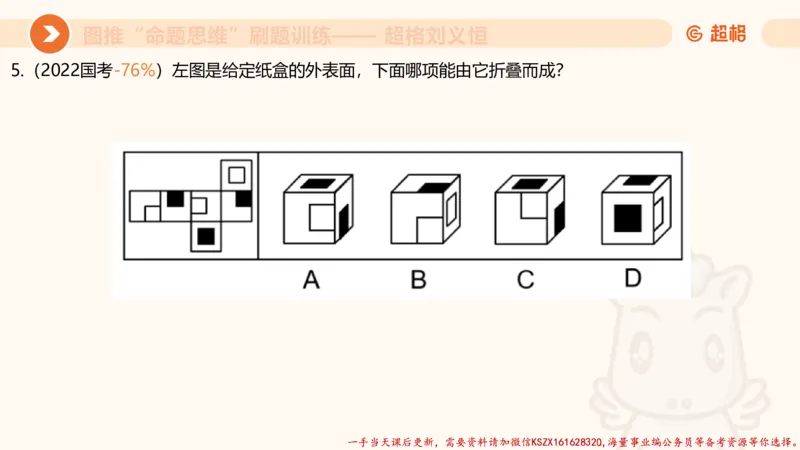 图推“命题思维”刷题训练—— 超格刘义恒

超格

5.（2022国考-76%）左图是给定纸盒的外表面，下面哪项能由它折叠而成？

A　B　C　D

一手当天课后更新，需要资料请加微信KSZX161628320，海量事业编公务员等备考资源等你选择。