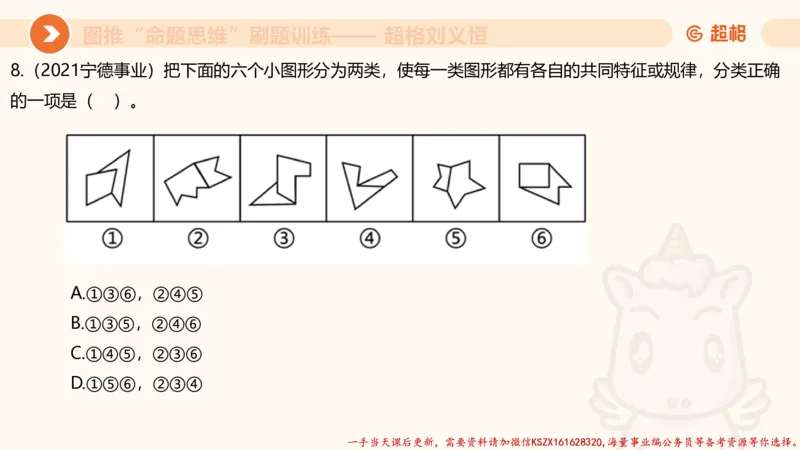 图推“命题思维”刷题训练—— 超格刘义恒

超格

8.（2021宁德事业）把下面的六个小图形分为两类，使每一类图形都有各自的共同特征或规律，分类正确的一项是（ ）。

①
②
③
④
⑤
⑥

A.①③⑥，②④⑤
B.①③⑤，②④⑥
C.①④⑤，②③⑥
D.①⑤⑥，②③④

一手当天课后更新，需要资料请加微信KSZX161628320，海量事业编公务员等备考资源等你选择。