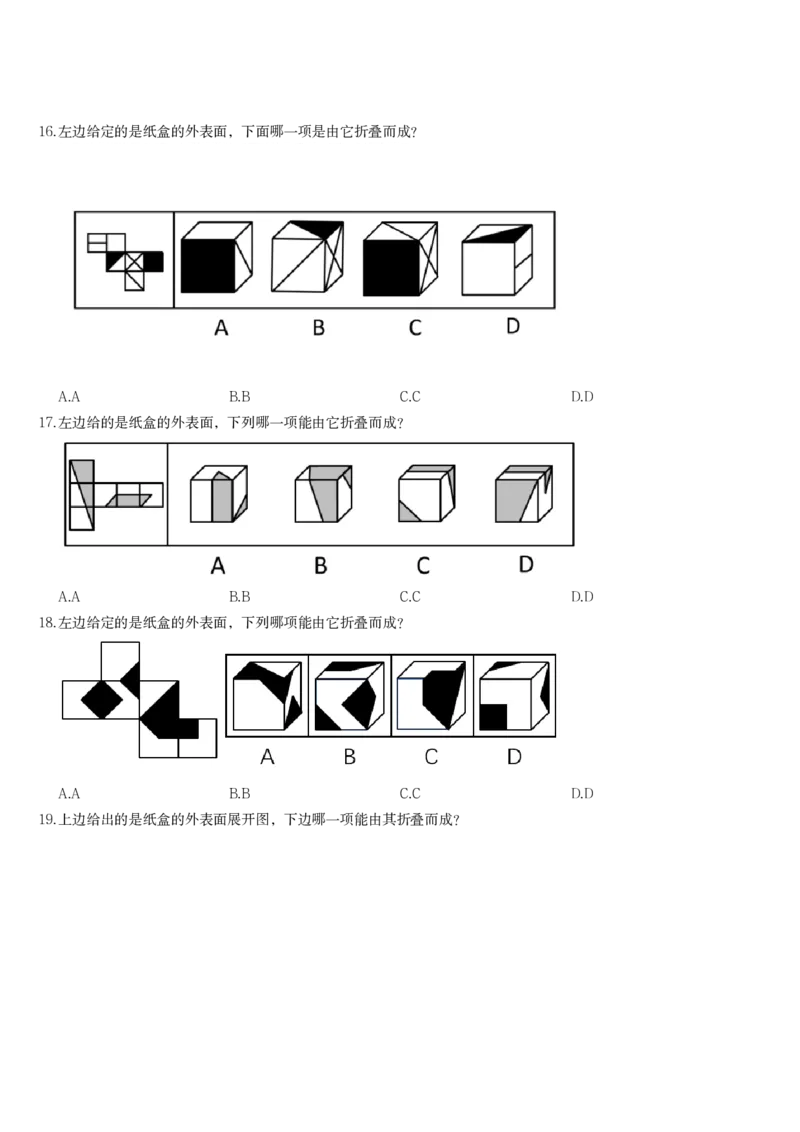 16.左边给定的是纸盒的外表面，下面哪一项是由它折叠而成？

A B C D

A.A B.B C.C D.D

17.左边给的是纸盒的外表面，下列哪一项能由它折叠而成？

A B C D

A.A B.B C.C D.D

18.左边给定的是纸盒的外表面，下列哪项能由它折叠而成？

A B C D

A.A B.B C.C D.D

19.上边给出的是纸盒的外表面展开图，下边哪一项能由其折叠而成？