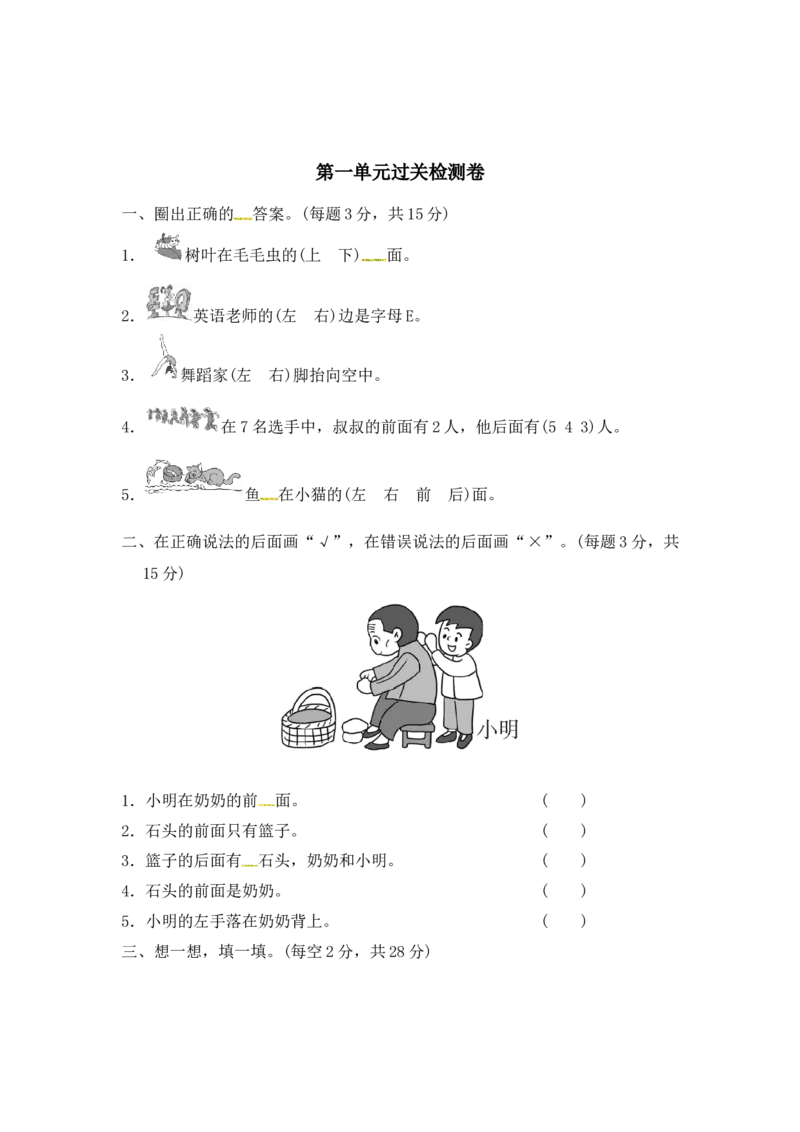 第一单元过关检测卷

一、圈出正确的答案。(每题3分，共15分)

1. 树叶在毛毛虫的(上　下)面。

2. 英语老师的(左　右)边是字母E。

3. 舞蹈家(左　右)脚抬向空中。

4. 在7名选手中，叔叔的前面有2人，他后面有(5　4　3)人。

5. 鱼在小猫的(左　右　前　后)面。

二、在正确说法的后面画“√”，在错误说法的后面画“×”。(每题3分，共15分)

小明

1. 小明在奶奶的前面。 (　)
2. 石头的前面只有篮子。 (　)
3. 篮子的后面有石头，奶奶和小明。 (　)
4. 石头的前面是奶奶。 (　)
5. 小明的左手落在奶奶背上。 (　)

三、想一想，填一填。(每空2分，共28分)