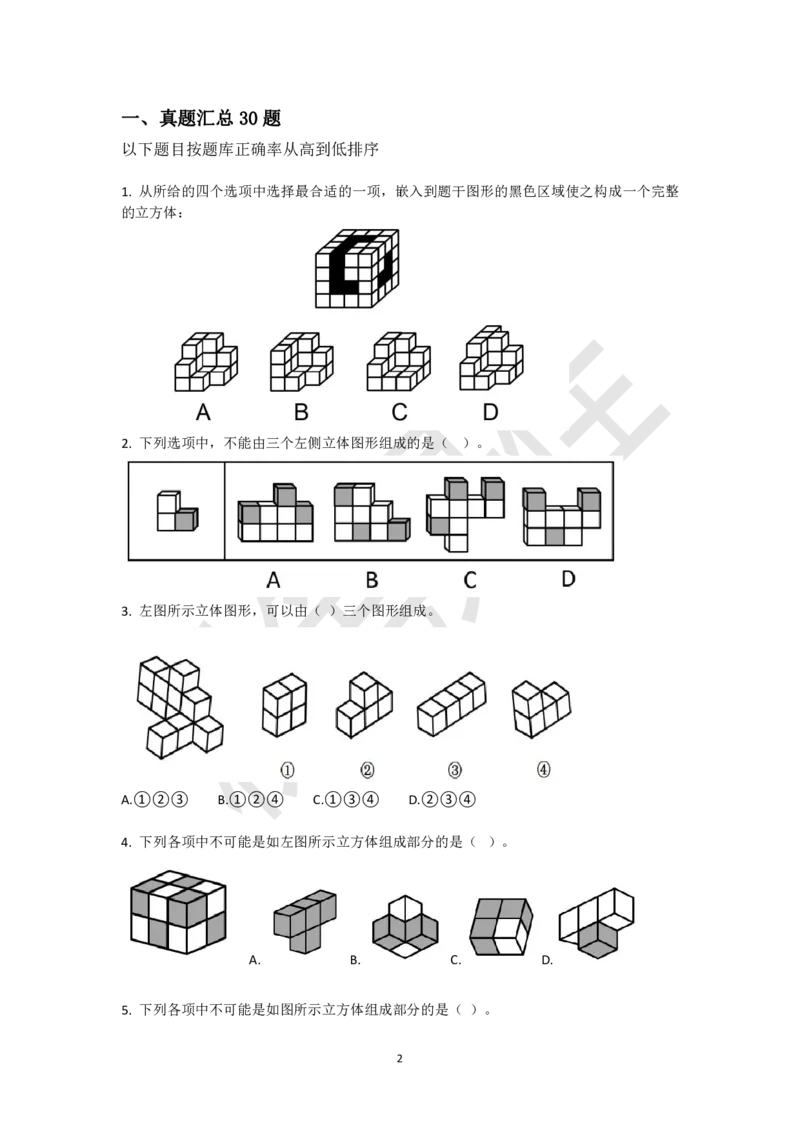 一、真题汇总 30 题

以下题目按题库正确率从高到低排序

1. 从所给的四个选项中选择最合适的一项，嵌入到题干图形的黑色区域使之构成一个完整的立方体：

A B C D

2. 下列选项中，不能由三个左侧立体图形组成的是（ ）。

A B C D

3. 左图所示立体图形，可以由（ ）三个图形组成。

① ② ③ ④

A.①②③ B.①②④ C.①③④ D.②③④

4. 下列各项中不可能是如左图所示立方体组成部分的是（ ）。

A. B. C. D.

5. 下列各项中不可能是如图所示立方体组成部分的是（ ）。

2