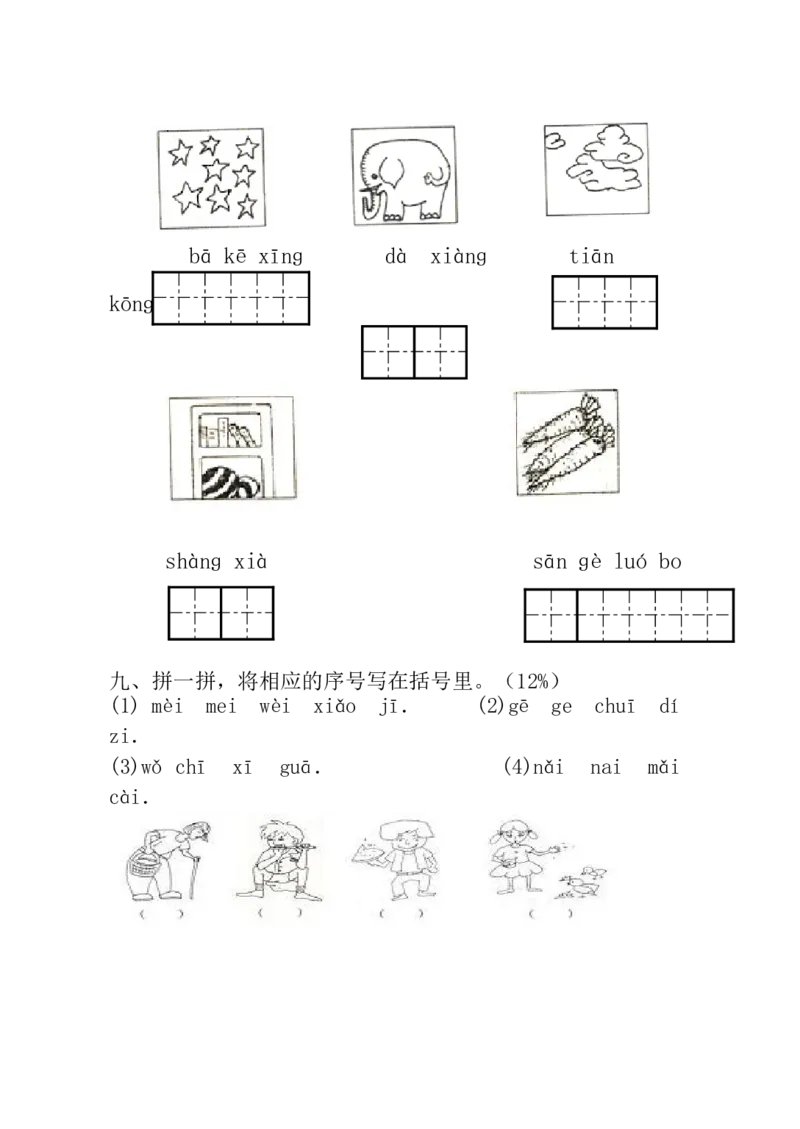 bā kē xīng　　dà xiàng　　tiān

kōng

shàng xià　　sān gè luó bo

九、拼一拼，将相应的序号写在括号里。（12%）

(1) mèi mei wèi xiǎo jī.　　(2)gē ge chuī dí zi.

(3)wǒ chī xī guā.　　(4)nǎi nai mǎi cài.

(　)　(　)　(　)　(　)