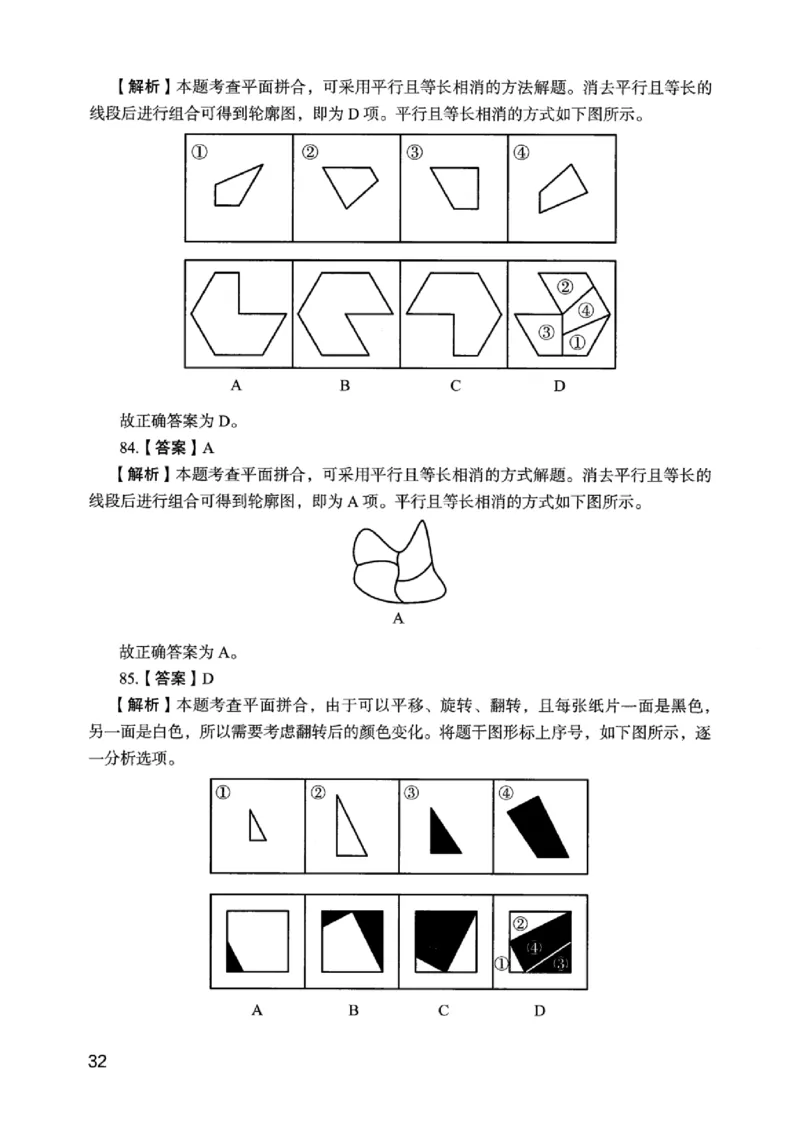 【解析】本题考查平面拼合，可采用平行且等长相消的方法解题。消去平行且等长的线段后进行组合可得到轮廓图，即为 D 项。平行且等长相消的方式如下图所示。

①
②
③
④

②
④
③
①

A B C D

故正确答案为 D。

84.【答案】A

【解析】本题考查平面拼合，可采用平行且等长相消的方式解题。消去平行且等长的线段后进行组合可得到轮廓图，即为 A 项。平行且等长相消的方式如下图所示。

A

故正确答案为 A。

85.【答案】D

【解析】本题考查平面拼合，由于可以平移、旋转、翻转，且每张纸片一面是黑色，另一面是白色，所以需要考虑翻转后的颜色变化。将题干图形标上序号，如下图所示，逐一分析选项。

①
②
③
④

②
④
①
③

A B C D

32