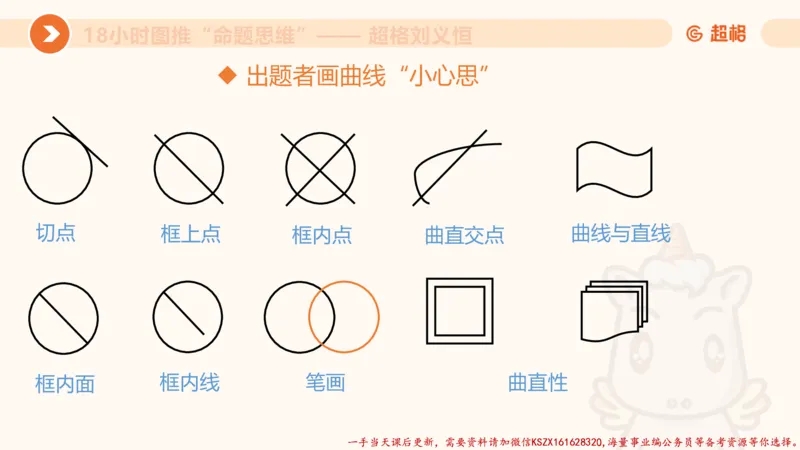 18小时图推“命题思维”—— 超格刘义恒

超格

◆ 出题者画曲线“小心思”

切点

框上点

框内点

曲直交点

曲线与直线

框内面

框内线

笔画

曲直性

一手当天课后更新，需要资料请加微信KSZX161628320，海量事业编公务员等备考资源等你选择。