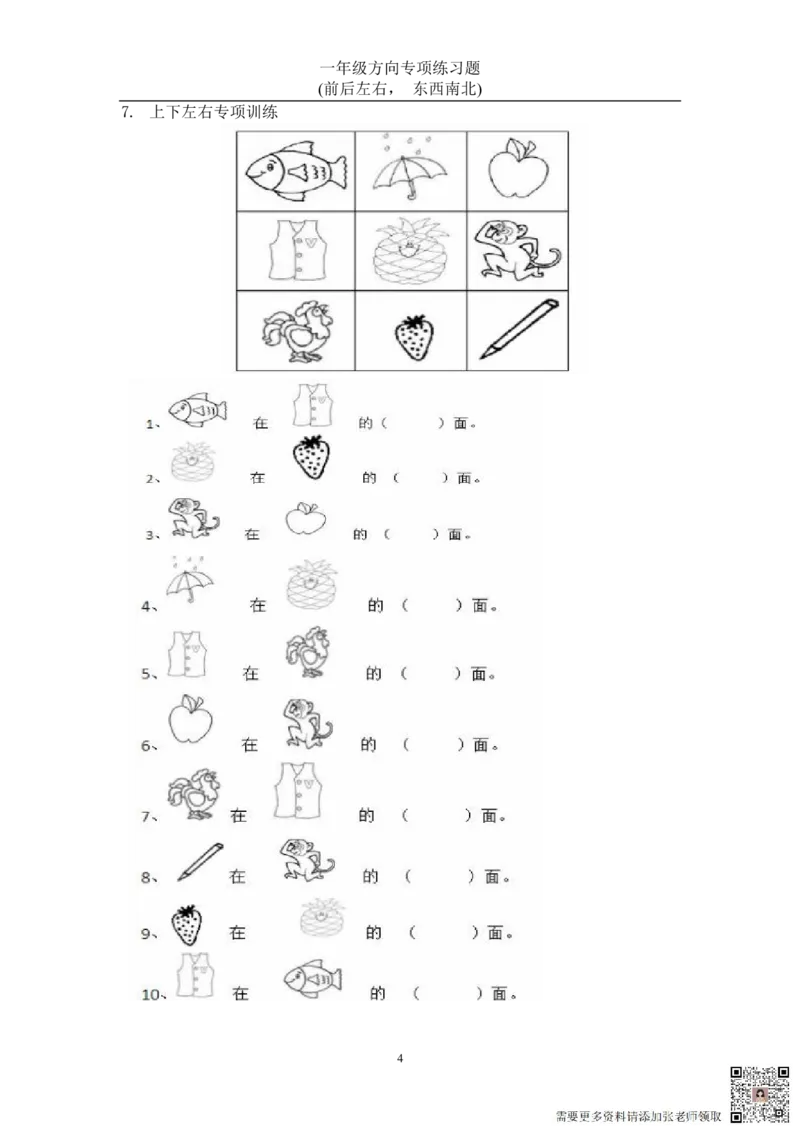 一年级方向专项练习题
(前后左右，　东西南北)

7. 上下左右专项训练

1、 在 的（　　）面。

2、 在 的（　　）面。

3、 在 的（　　）面。

4、 在 的（　　）面。

5、 在 的（　　）面。

6、 在 的（　　）面。

7、 在 的（　　）面。

8、 在 的（　　）面。

9、 在 的（　　）面。

10、 在 的（　　）面。

4

需要更多资料请添加张老师领取