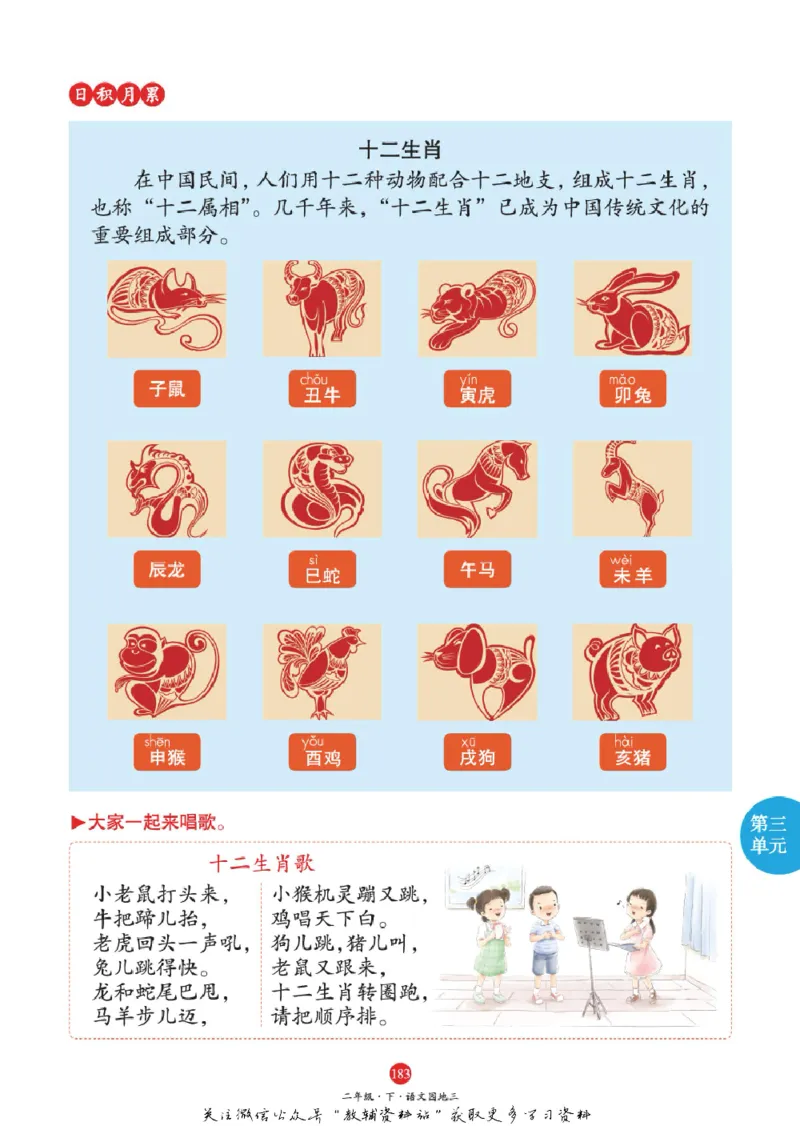 日积月累

十二生肖

在中国民间，人们用十二种动物配合十二地支，组成十二生肖，也称“十二属相”。几千年来，“十二生肖”已成为中国传统文化的重要组成部分。

子鼠

chǒu
丑牛

yín
寅虎

mǎo
卯兔

辰龙

sì
巳蛇

午马

wèi
未羊

shēn
申猴

yǒu
酉鸡

xū
戌狗

hài
亥猪

▶大家一起来唱歌。

第三单元

十二生肖歌

小老鼠打头来，
牛把蹄儿抬，
老虎回头一声吼，
兔儿跳得快。
龙和蛇尾巴甩，
马羊步儿迈，

小猴机灵蹦又跳，
鸡唱天下白。
狗儿跳，猪儿叫，
老鼠又跟来，
十二生肖转圈跑，
请把顺序排。

183

二年级·下·语文园地三

关注微信公众号“教辅资料站”获取更多学习资料