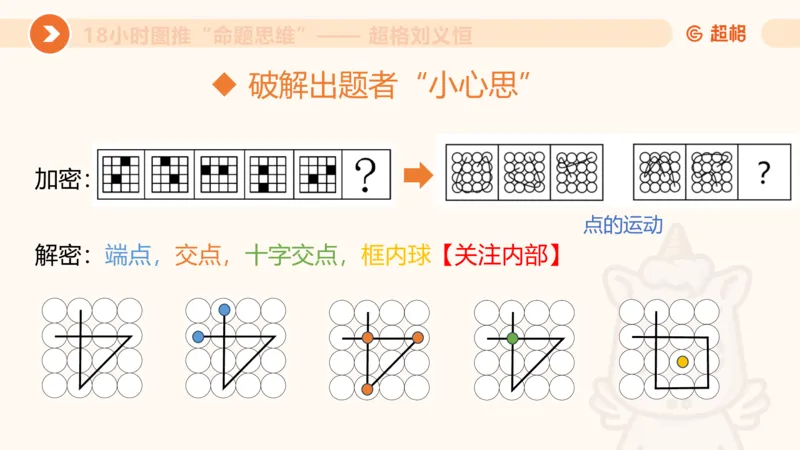 18小时图推“命题思维”—— 超格刘义恒

超格

◆ 破解出题者“小心思”

加密：

?

?

点的运动

解密：端点，交点，十字交点，框内球【关注内部】