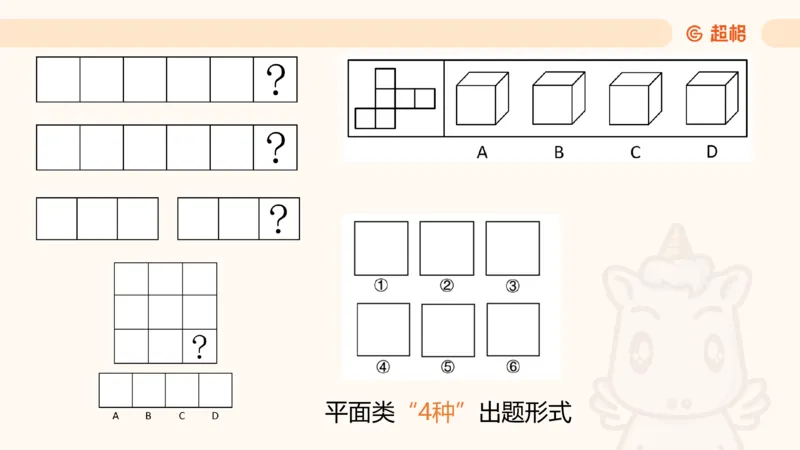 超格

?

?

?

?

A B C D

A B C D

①
②
③
④
⑤
⑥

平面类“4种”出题形式