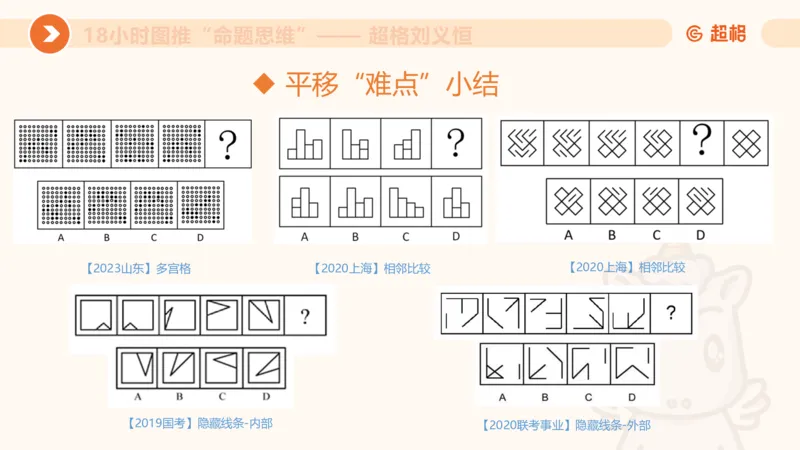 18小时图推“命题思维”—— 超格刘义恒

超格

◆ 平移“难点”小结

?

A B C D

【2023山东】多宫格

?

A B C D

【2020上海】相邻比较

?

A B C D

【2020上海】相邻比较

?

A B C D

【2019国考】隐藏线条-内部

?

A B C D

【2020联考事业】隐藏线条-外部