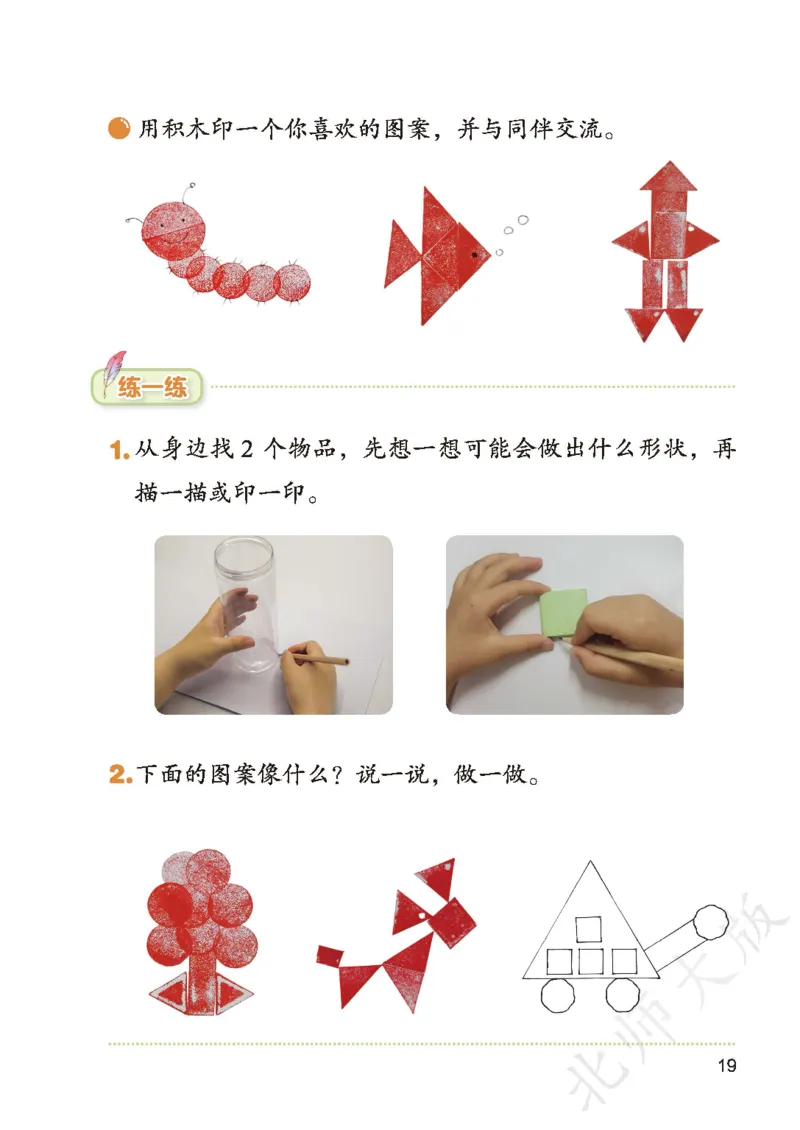 用积木印一个你喜欢的图案，并与同伴交流。

练一练

1. 从身边找 2 个物品，先想一想可能会做出什么形状，再描一描或印一印。

2. 下面的图案像什么？说一说，做一做。

北师大版

19