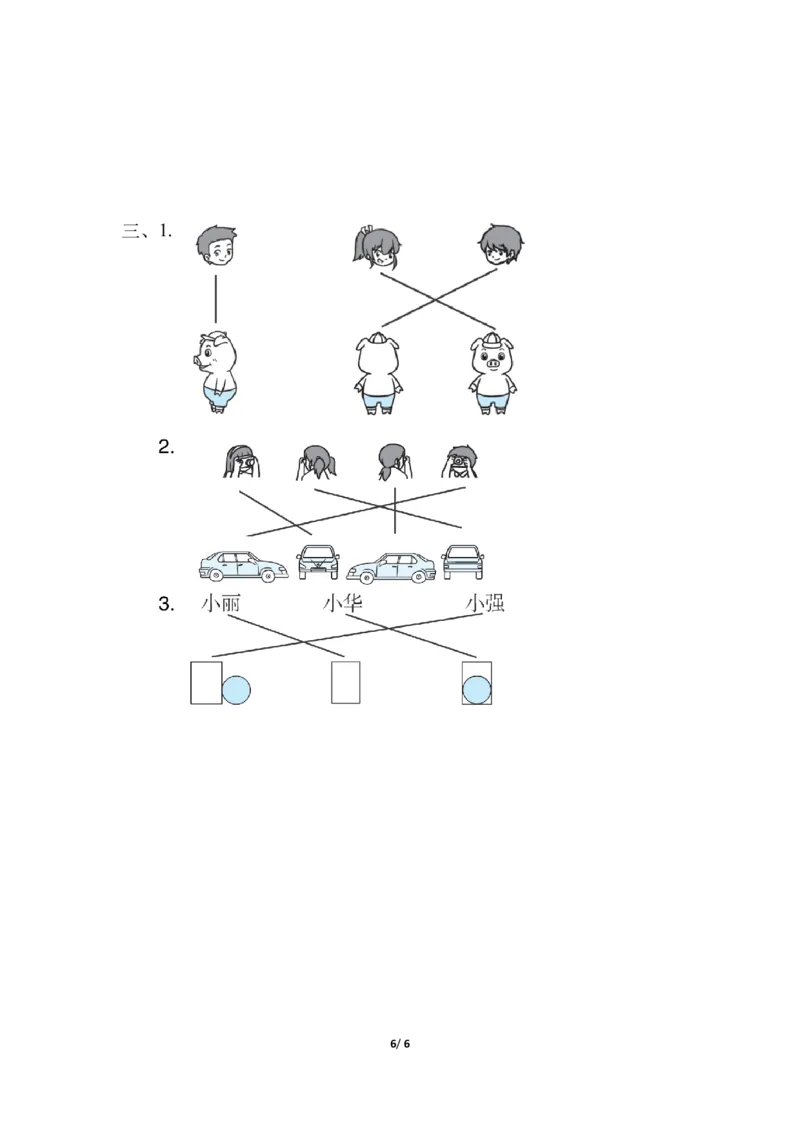 三、1.

2.

3. 小丽 小华 小强

6/ 6